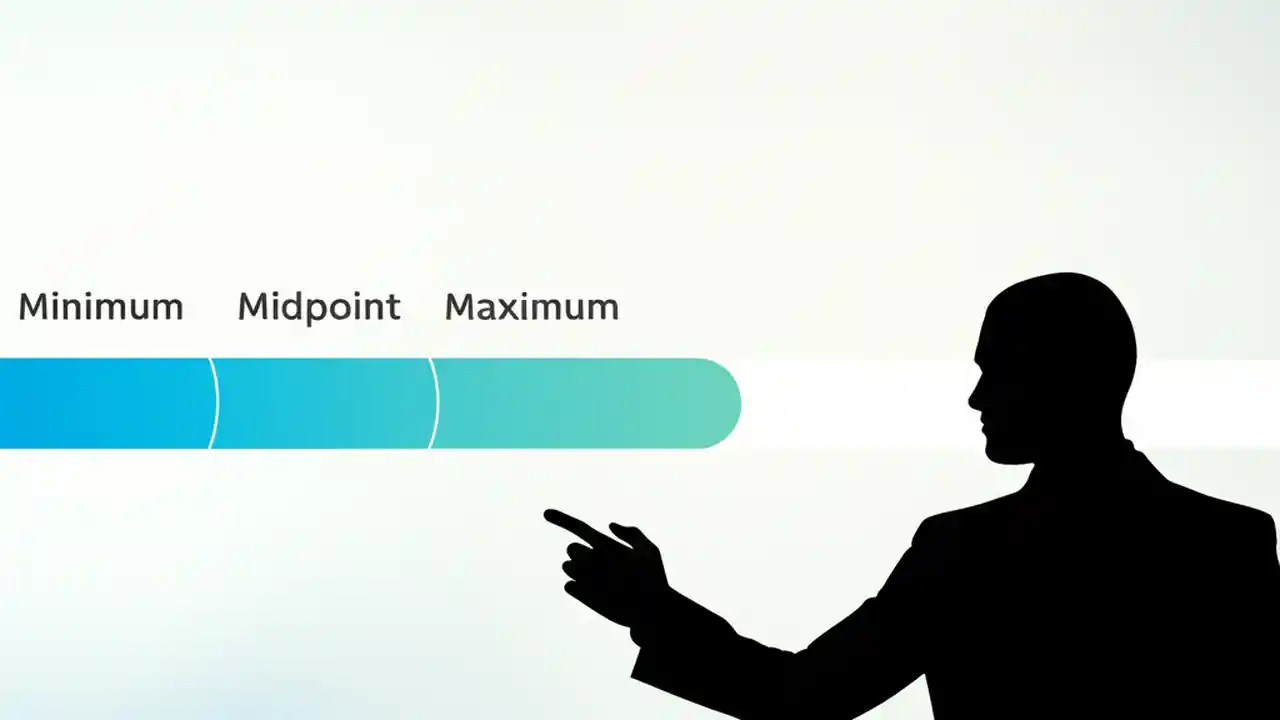 Minimum Midpoint Maximum