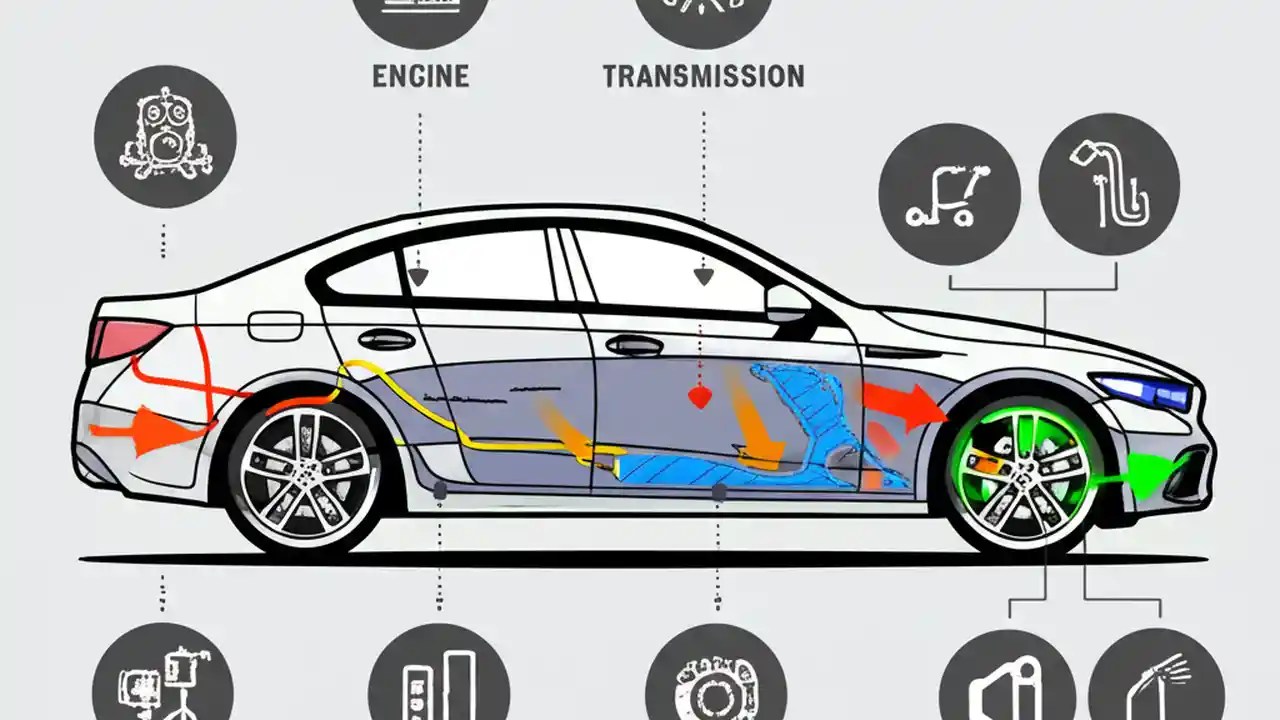 ENGINE

TRANSMISSION