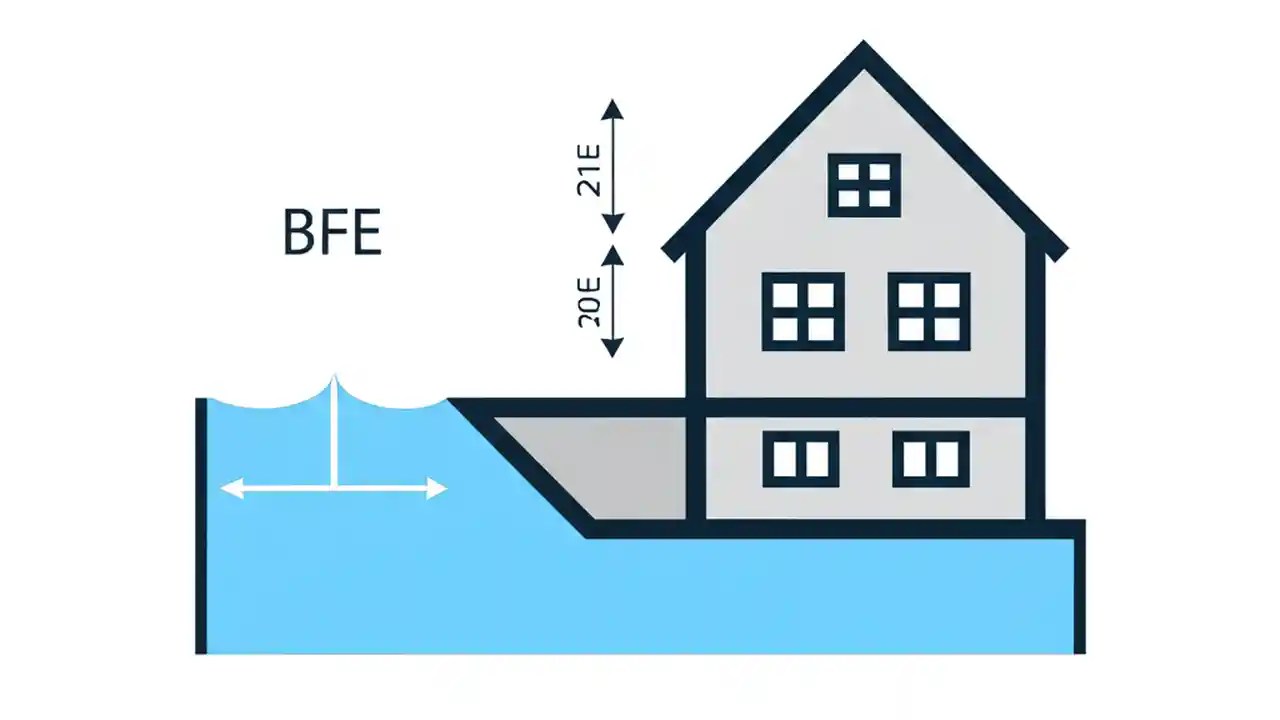 BFE

21E

20E