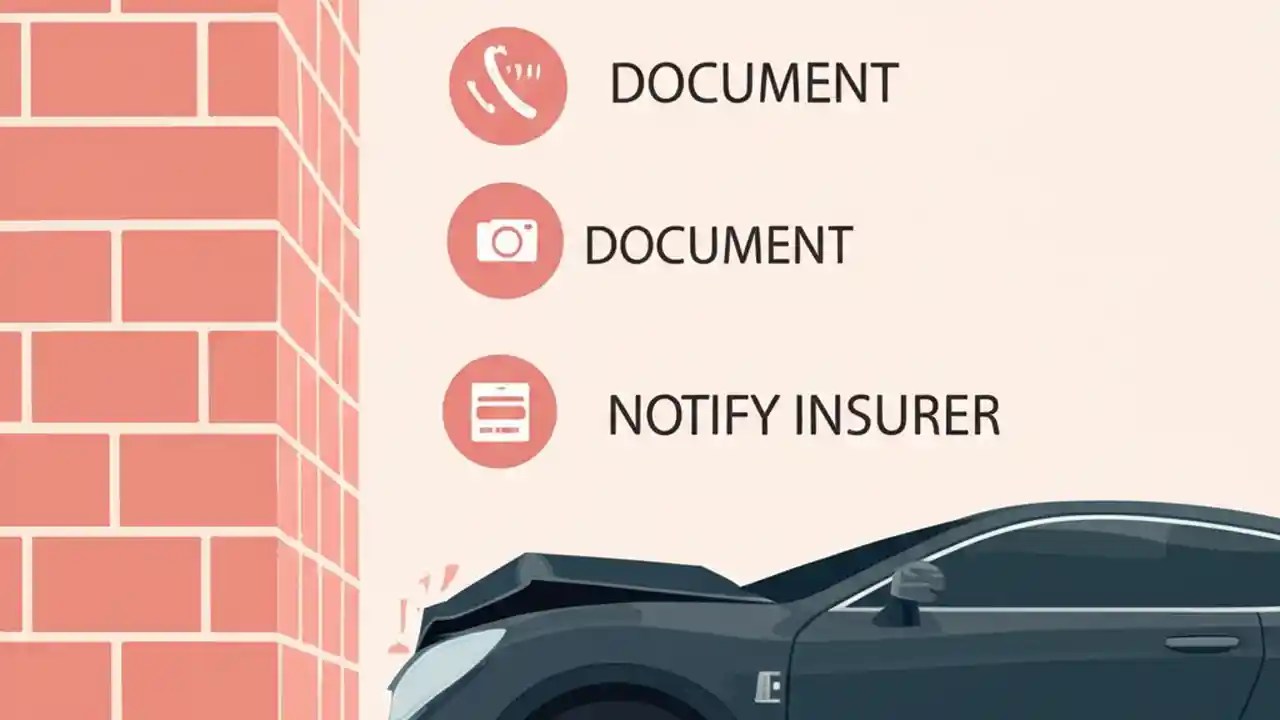 DOCUMENT

DOCUMENT

NOTIFY INSURER