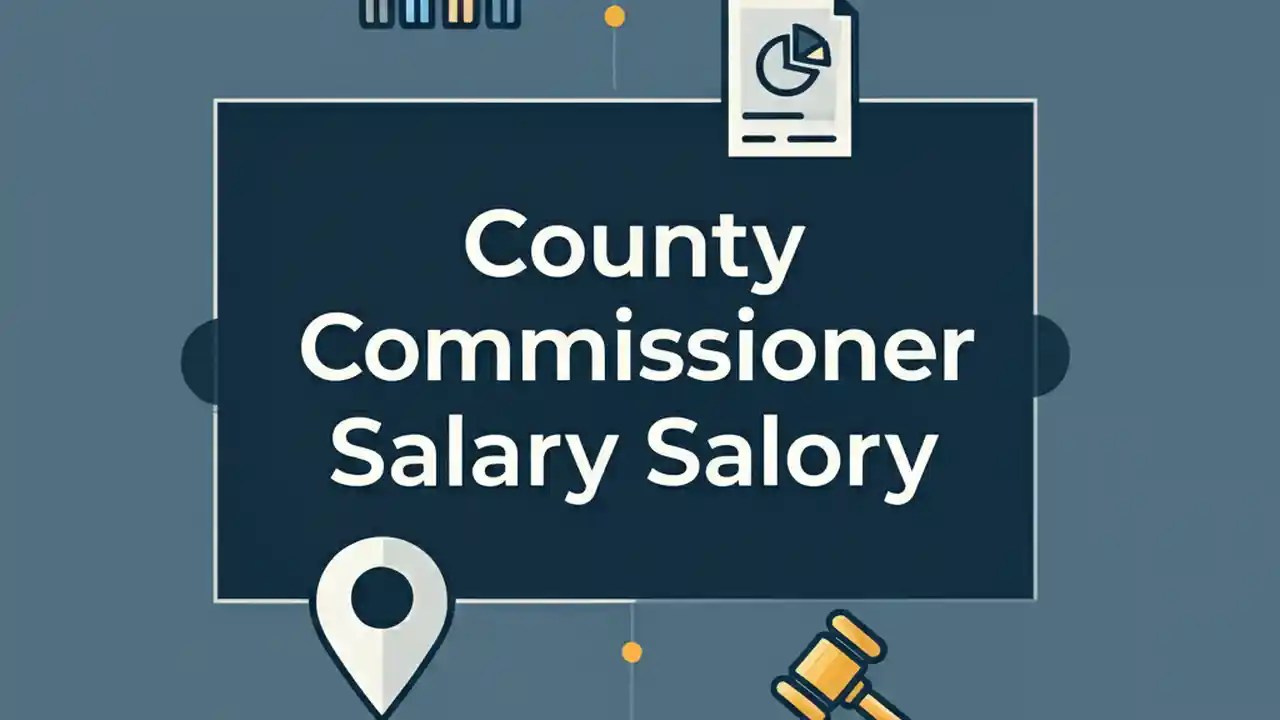 County Commissioner Salary Salory