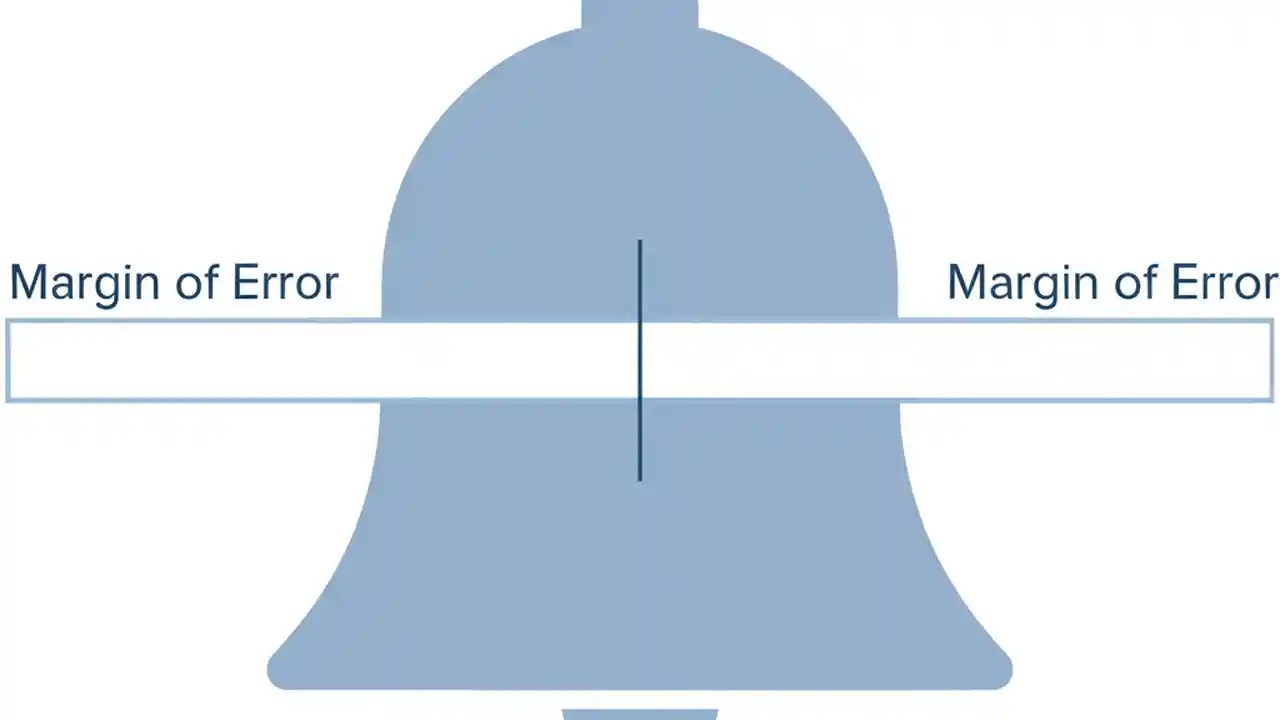 Margin of Error

Margin of Error