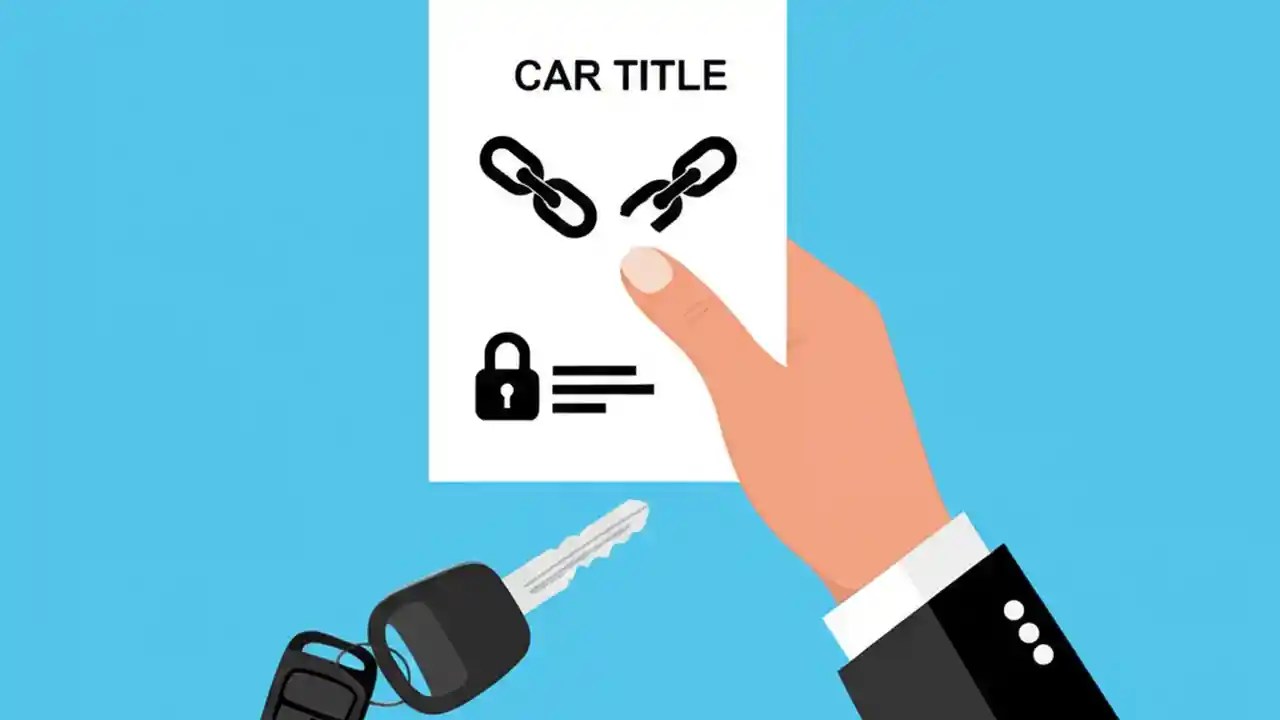 CAR TITLE