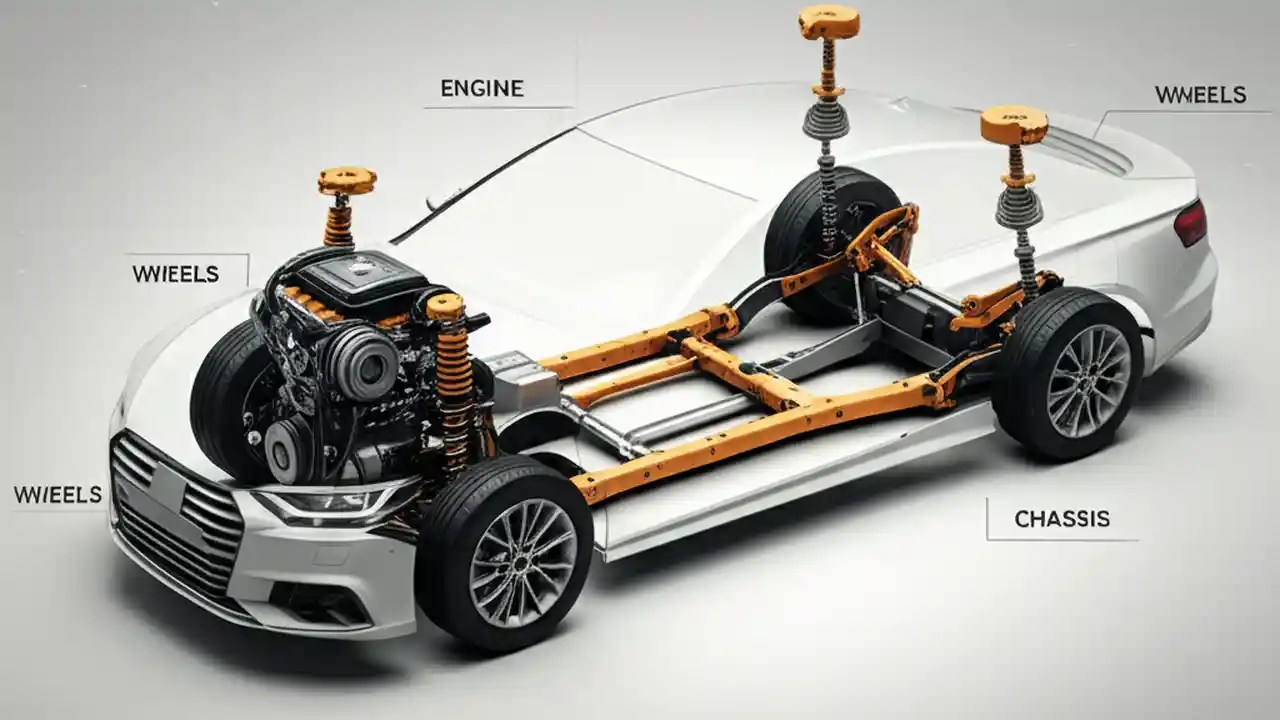 ENGINE

WWEELS

WIIEELS

WIIEELS

CHASSIS