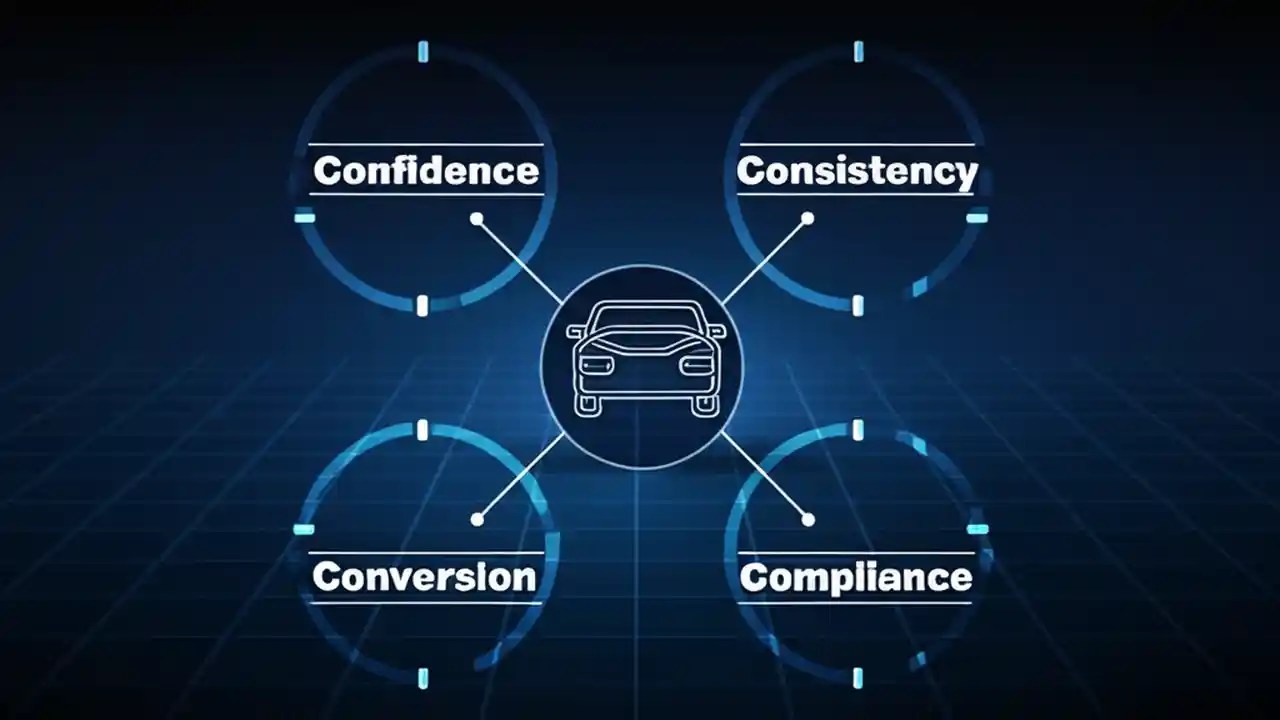 Confidence

Consistency

Conversion

Compliance