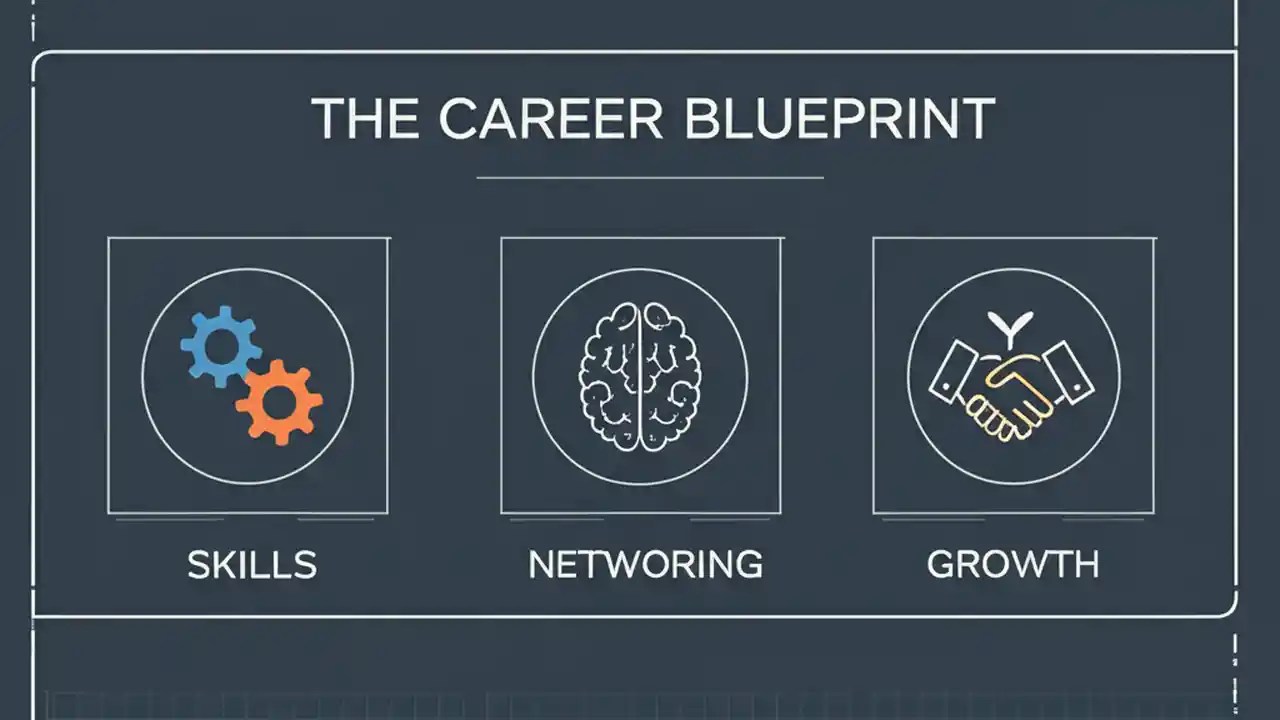 THE CAREER BLUEPRINT

SKILLS

NETWORING

GROWTH