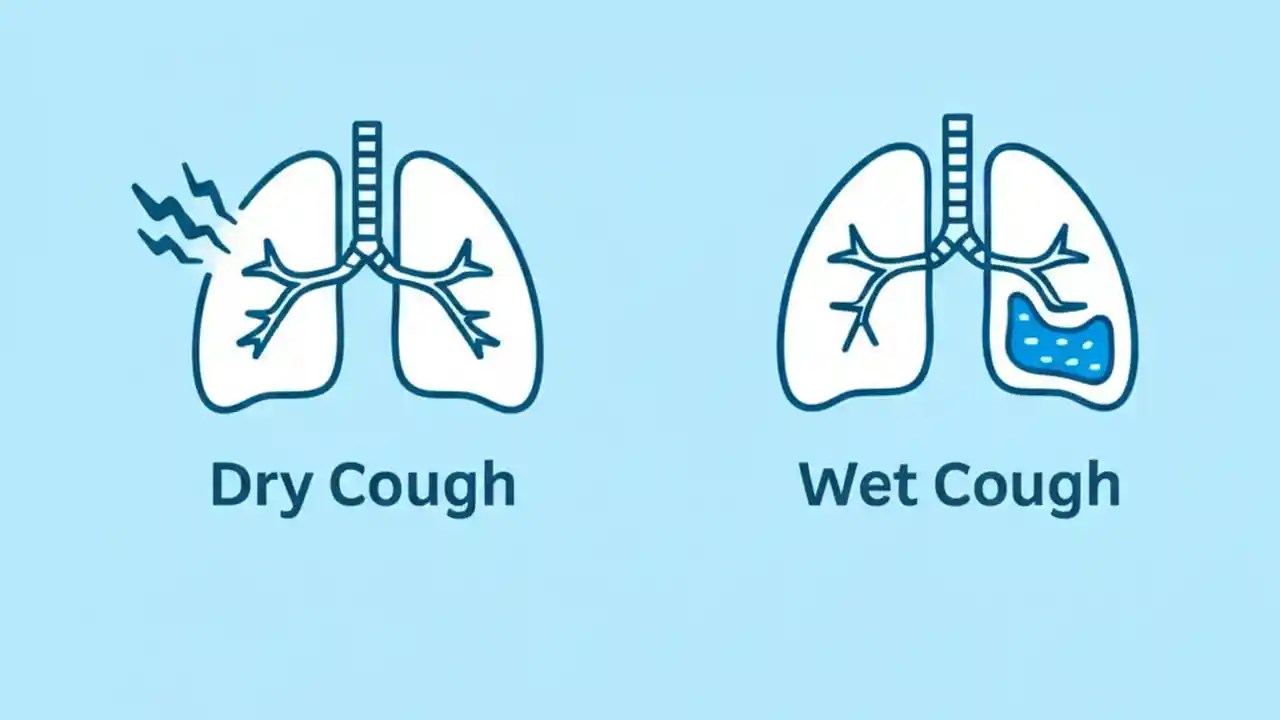 Dry Cough

Wet Cough