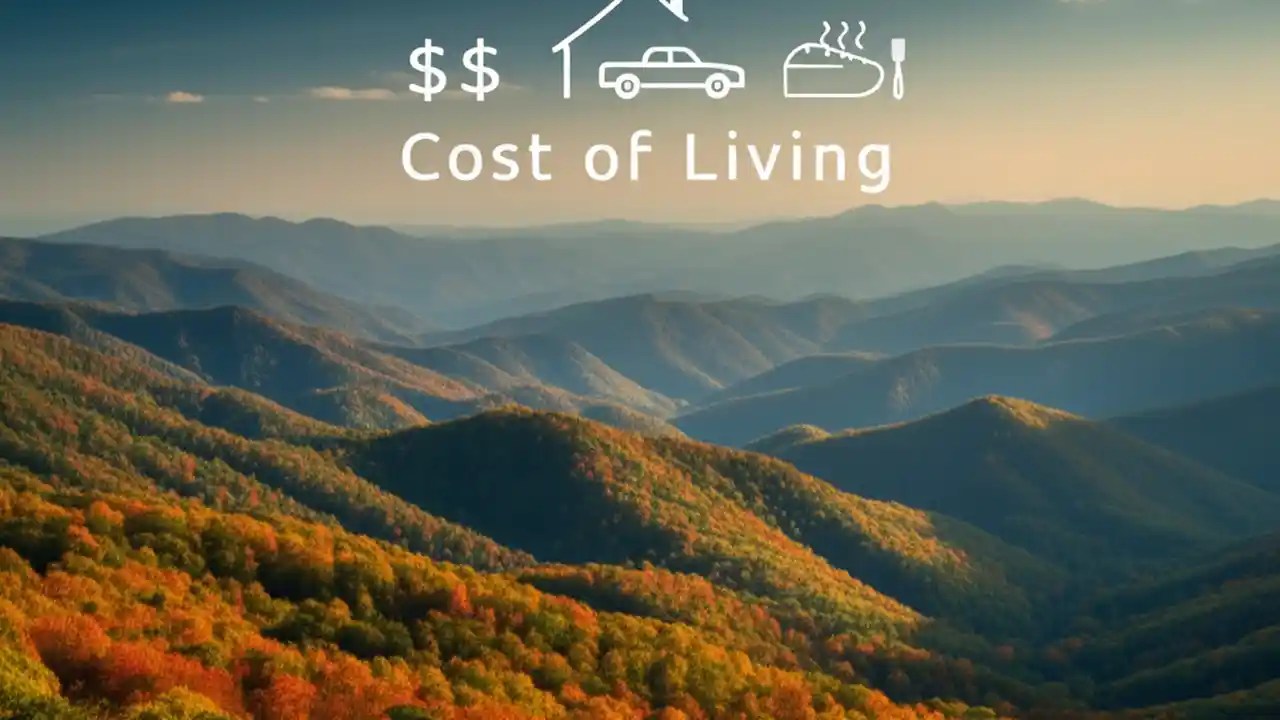 $$

Cost of Living