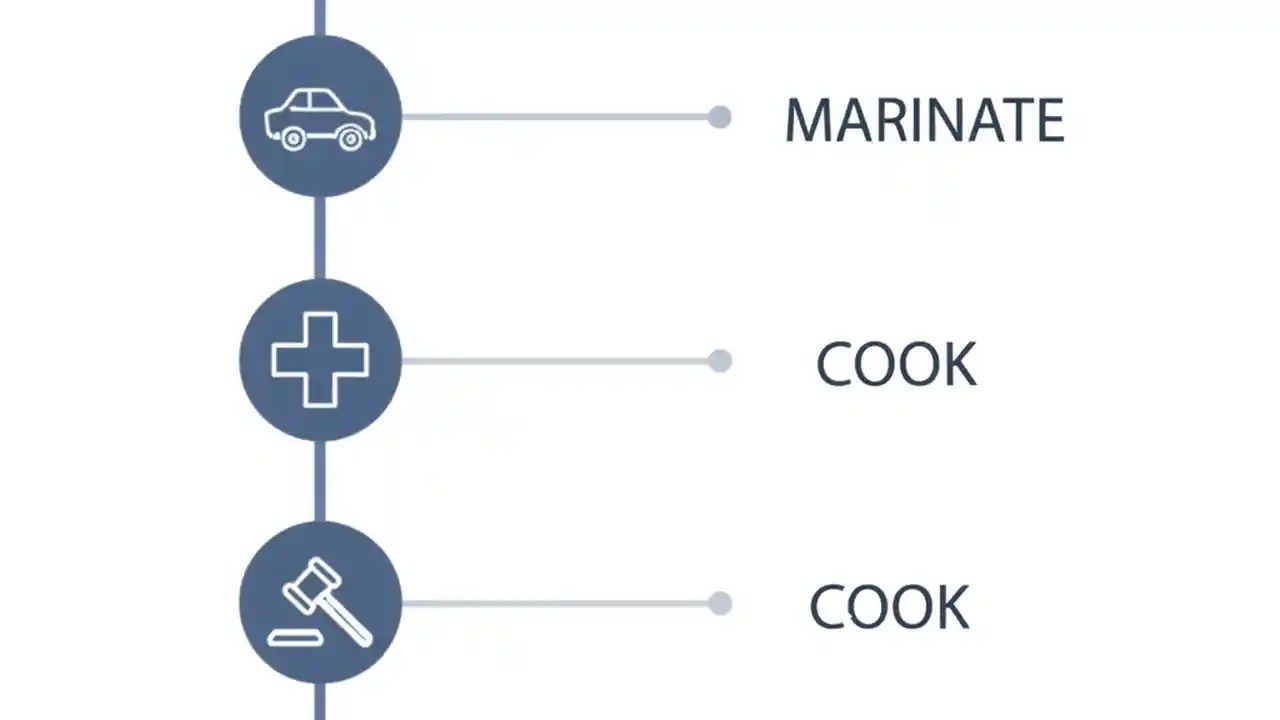 MARINATE

COOK

COOK