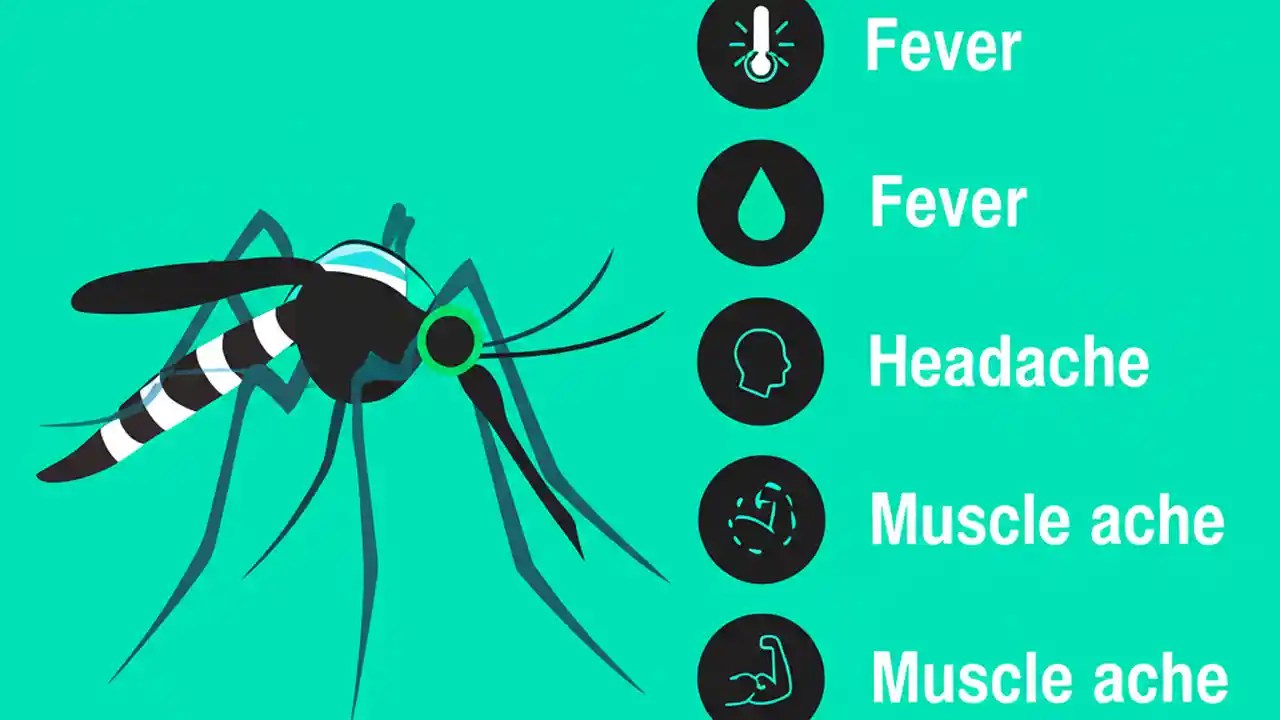 Fever

Fever

Headache

Muscle ache

Muscle ache