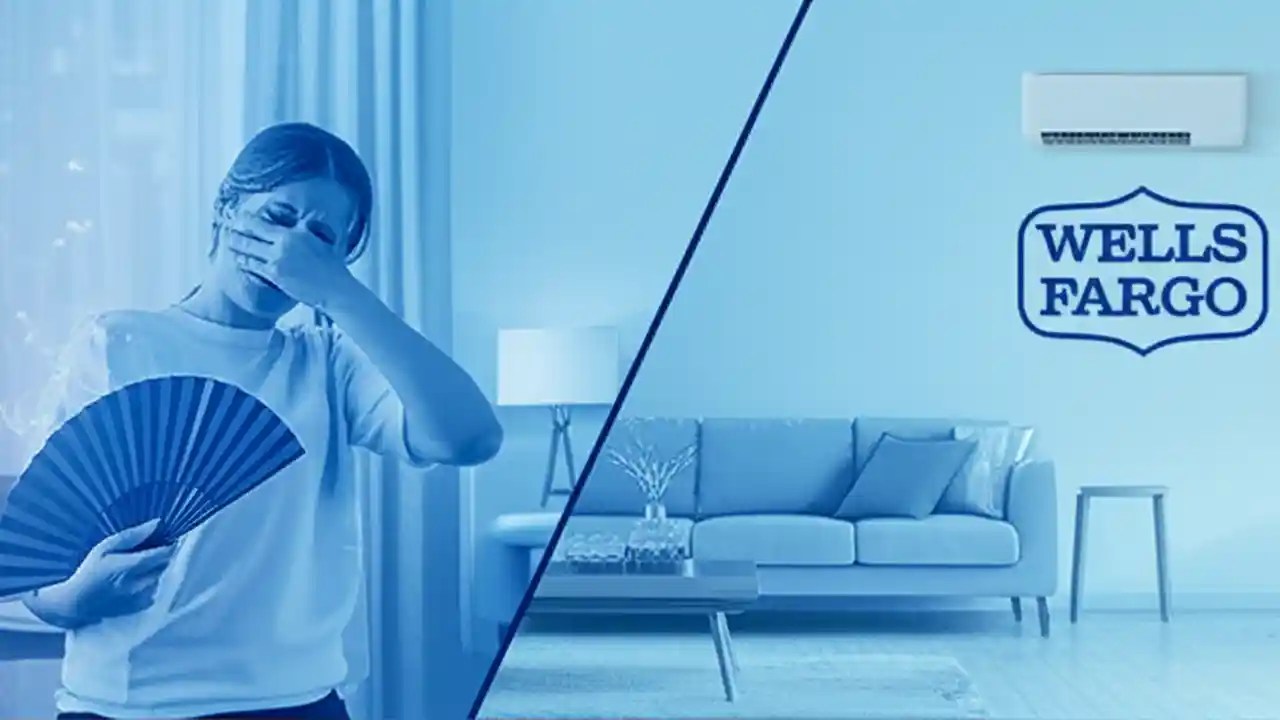 WELLS FARGO