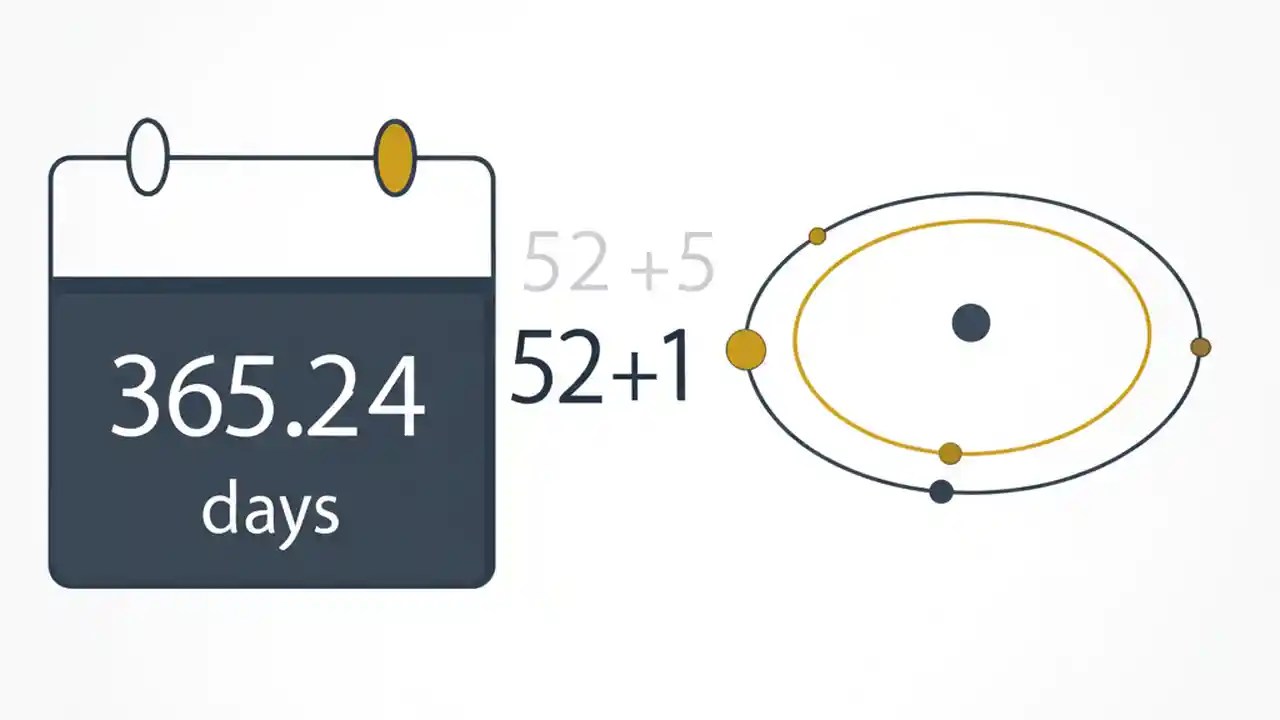 365.24
days

52 +5
52+1