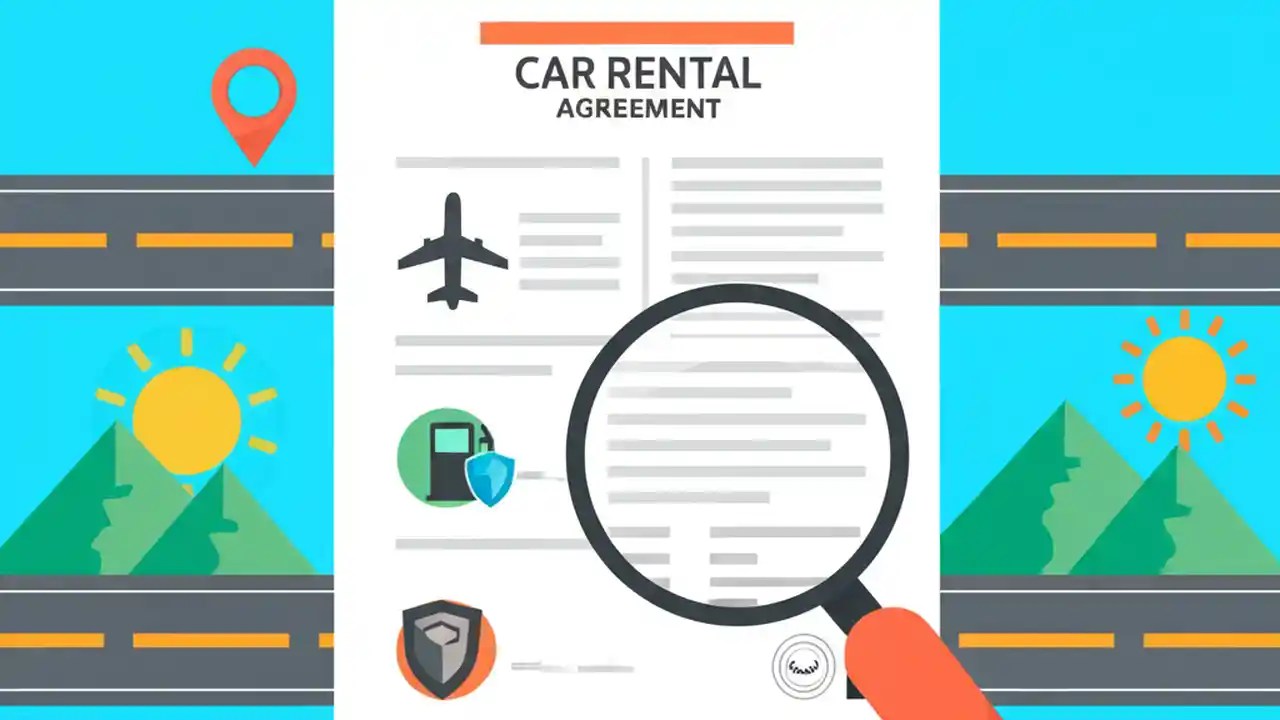 CAR RENTAL
AGREEMENT