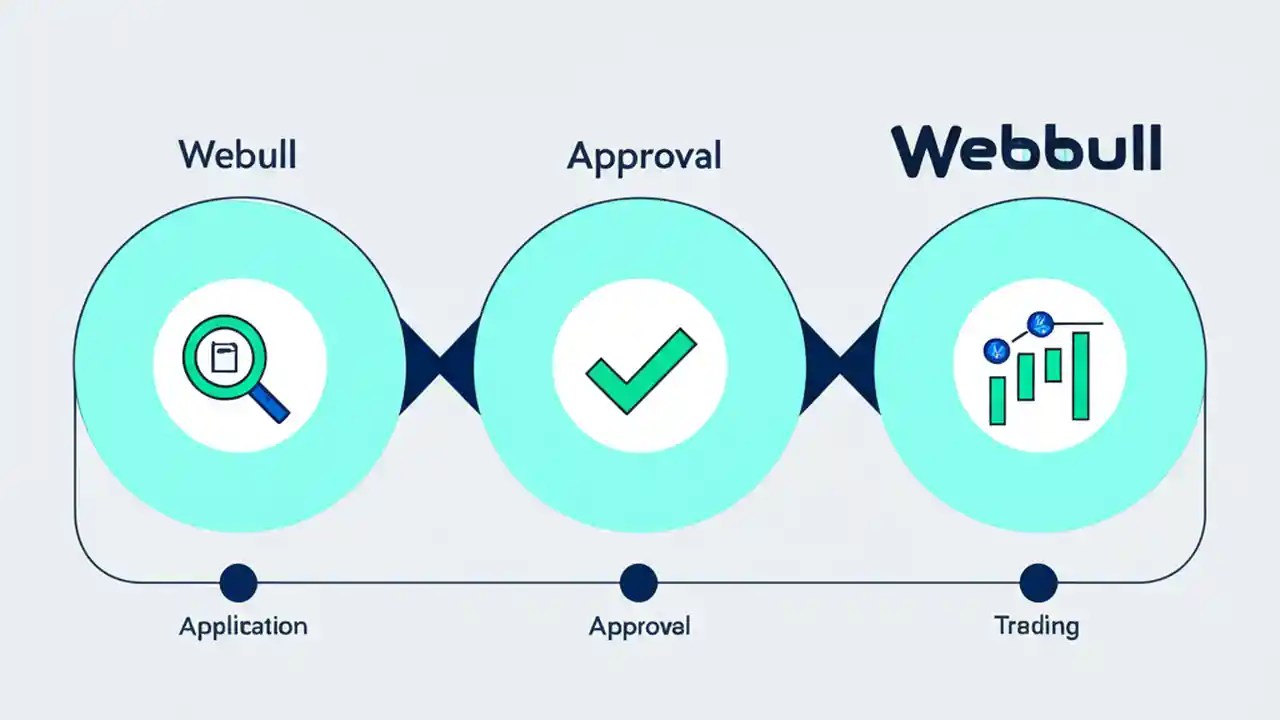 Webull

Approval

Webbull

Application

Approval

Trading