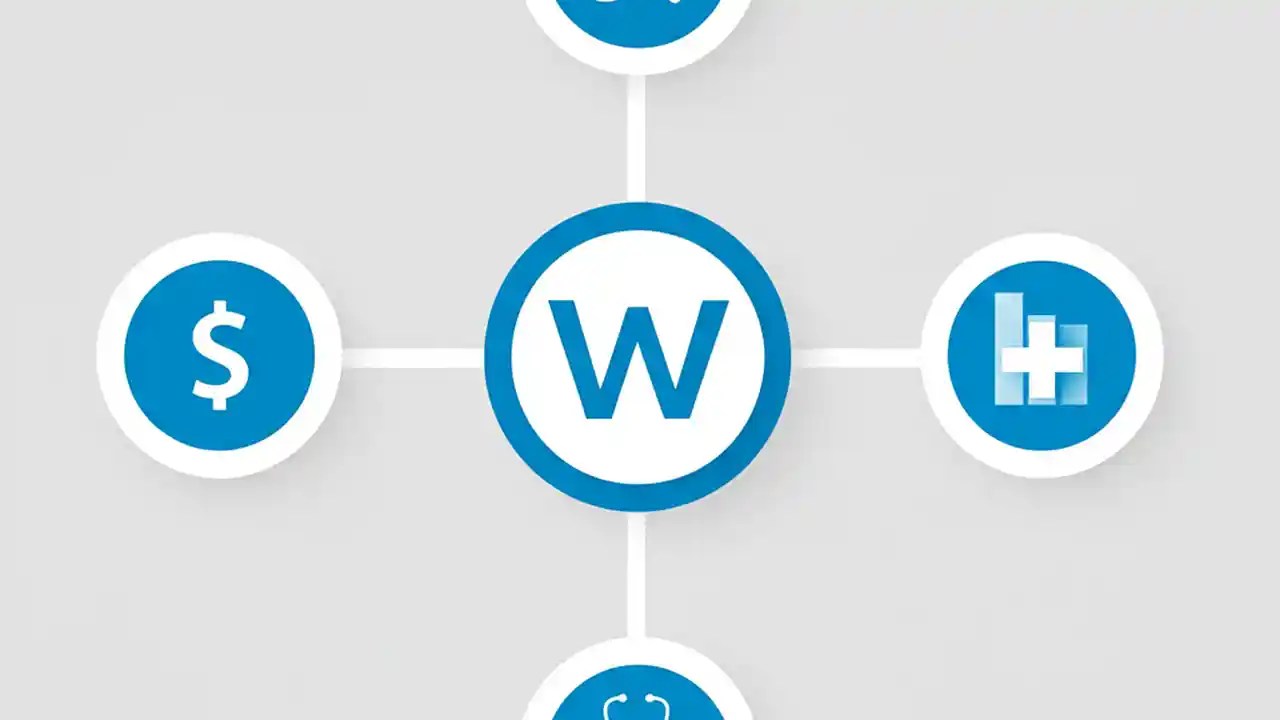 $

W