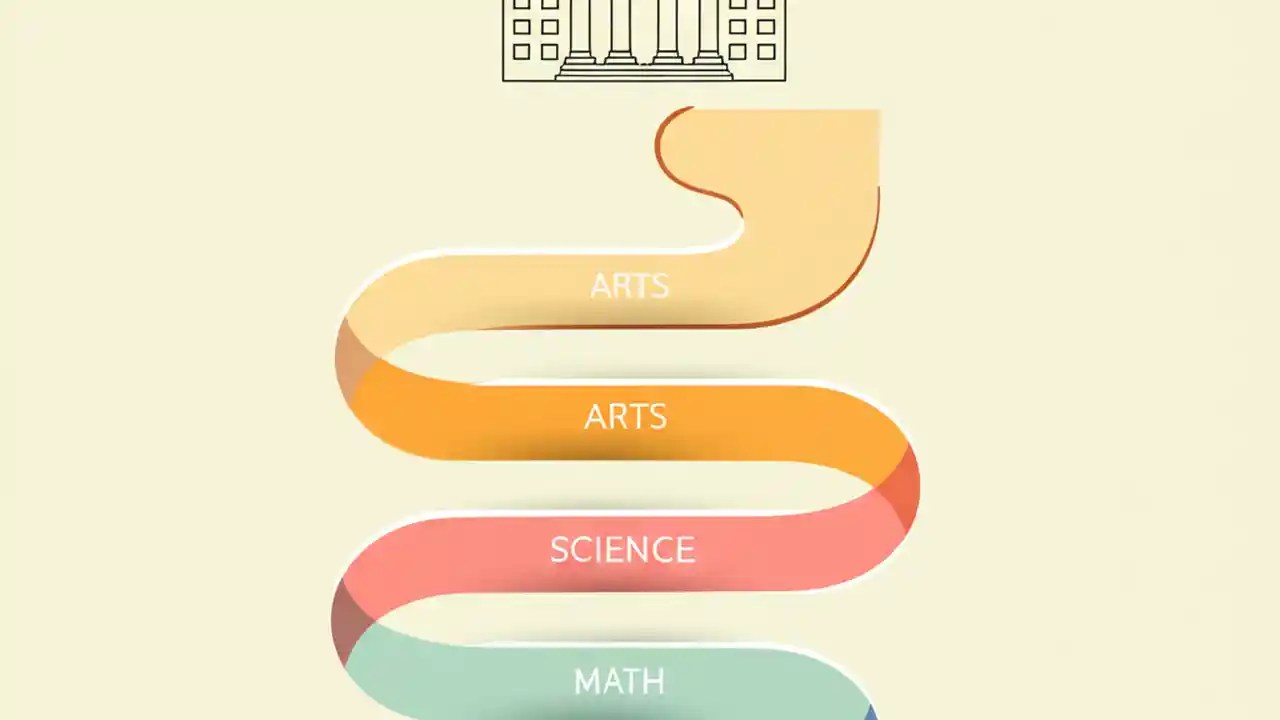 ARTS

ARTS

SCIENCE

MATH