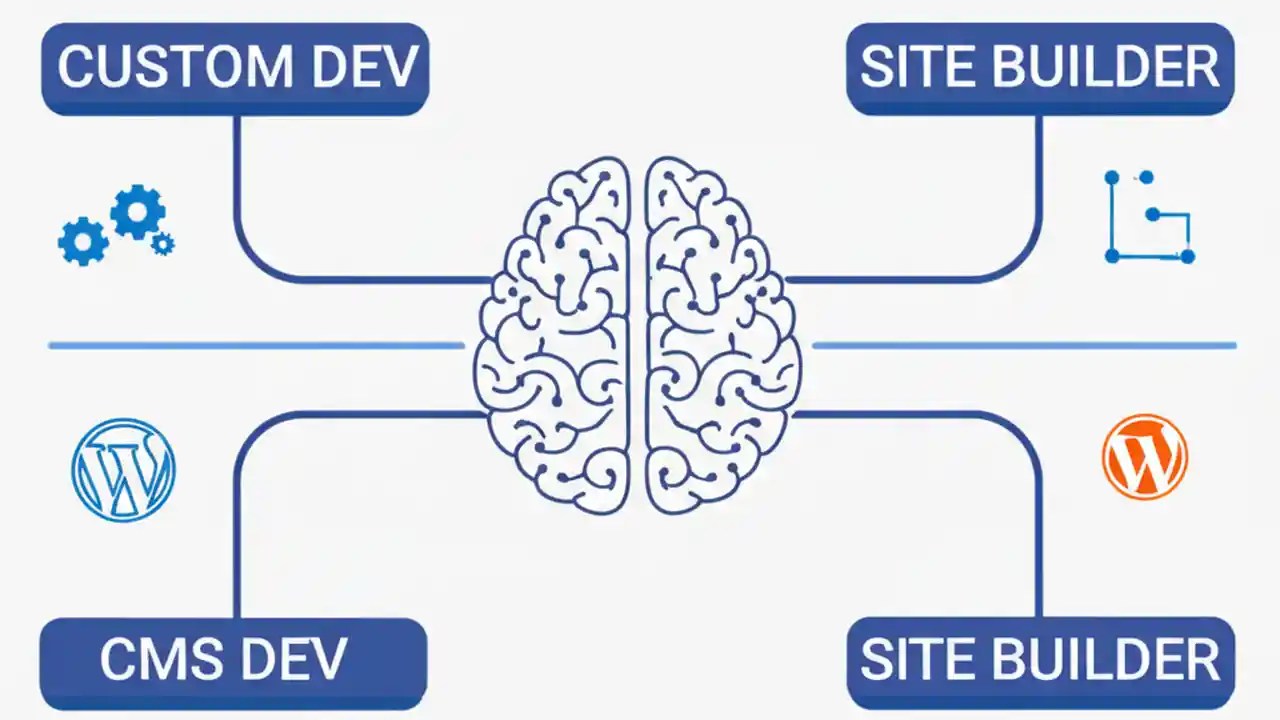 CUSTOM DEV

SITE BUILDER

CMS DEV

SITE BUILDER