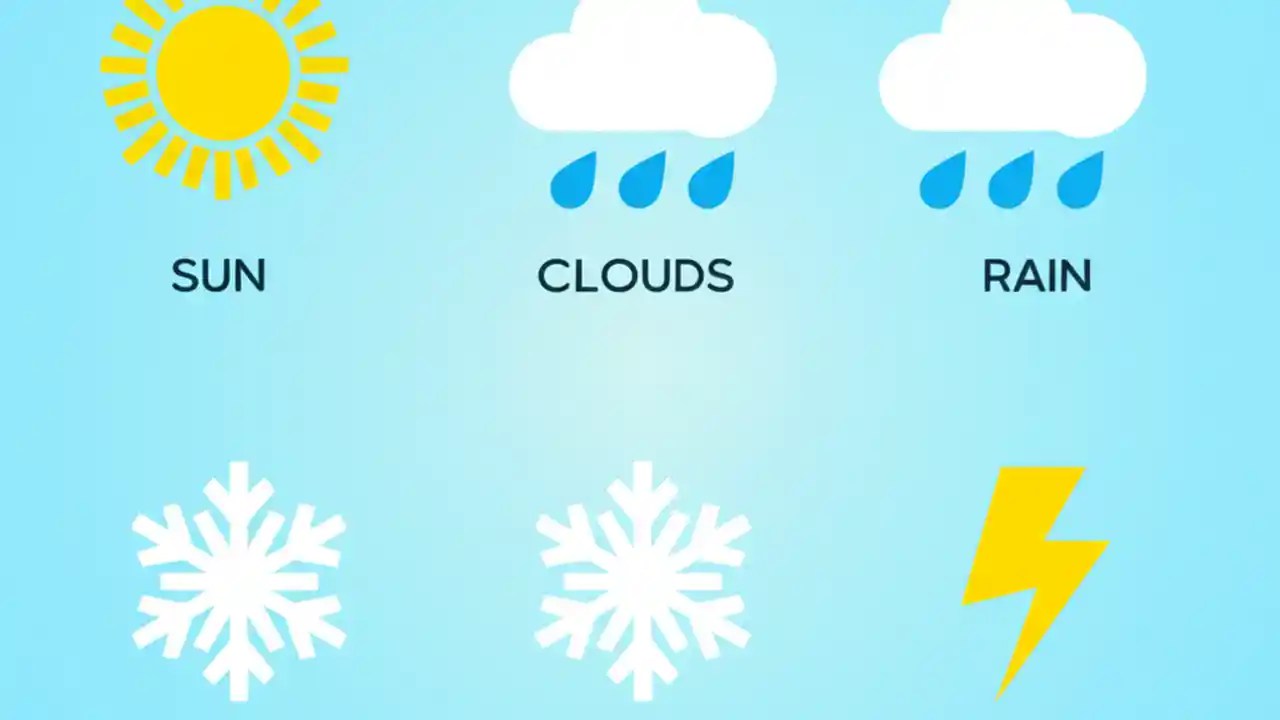 SUN

CLOUDS

RAIN