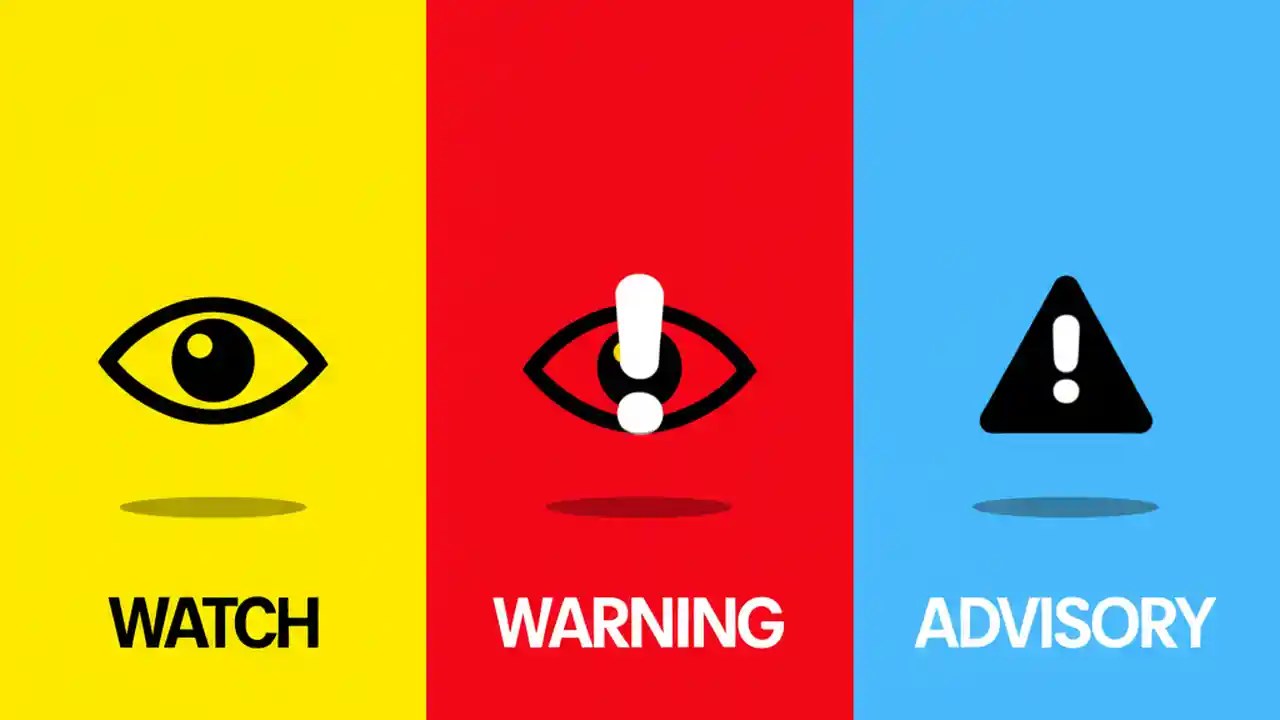 WATCH

WARNING

ADVISORY