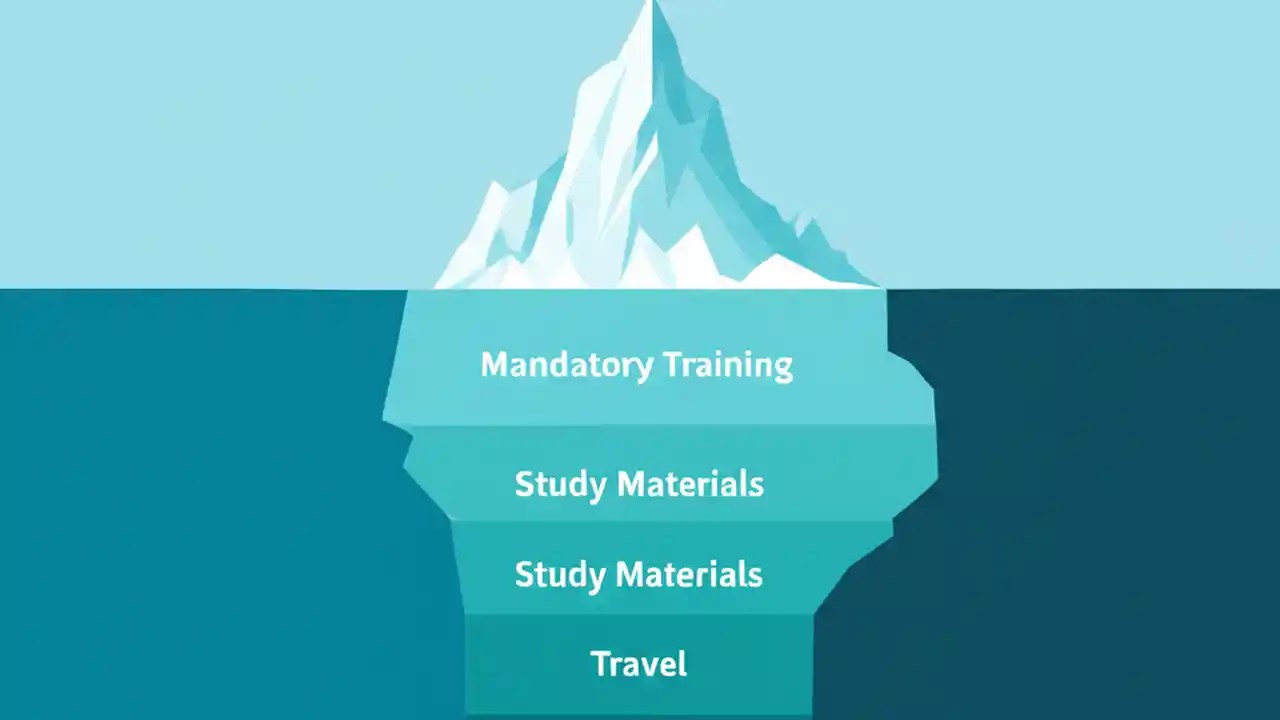 Mandatory Training

Study Materials

Study Materials

Travel