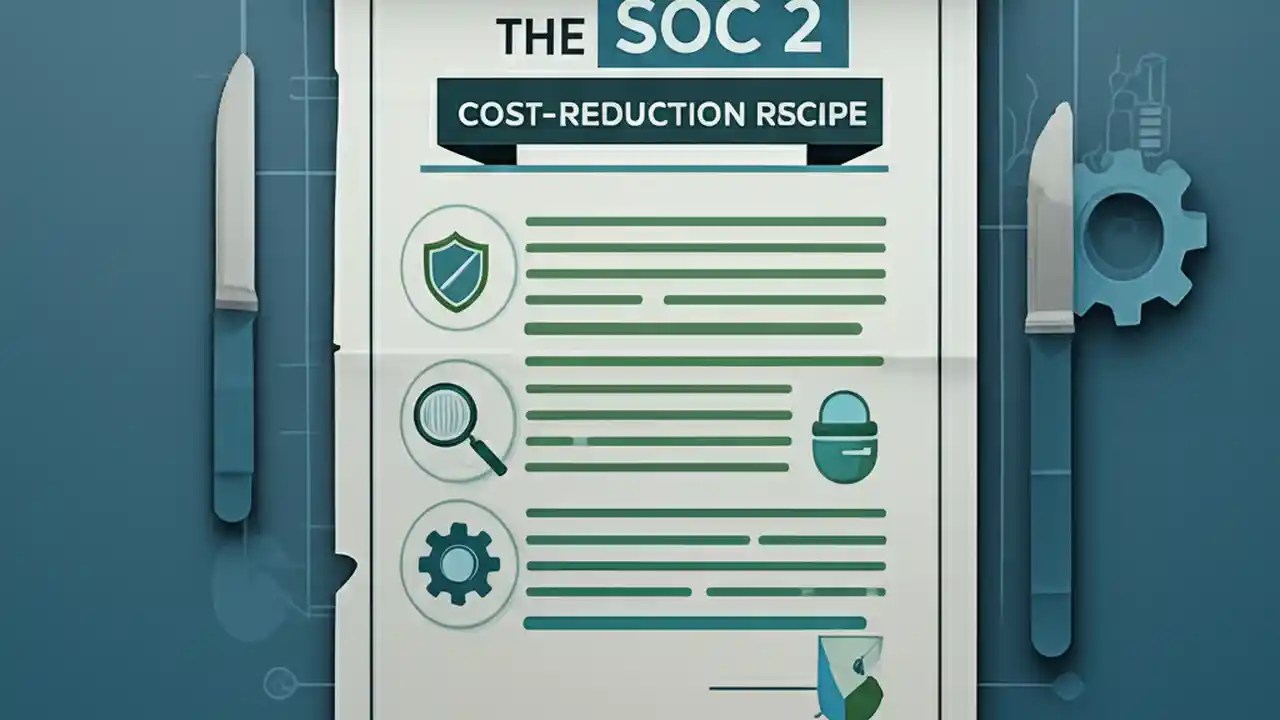 THE SOC 2

COST-REDUCTION RSCIPE