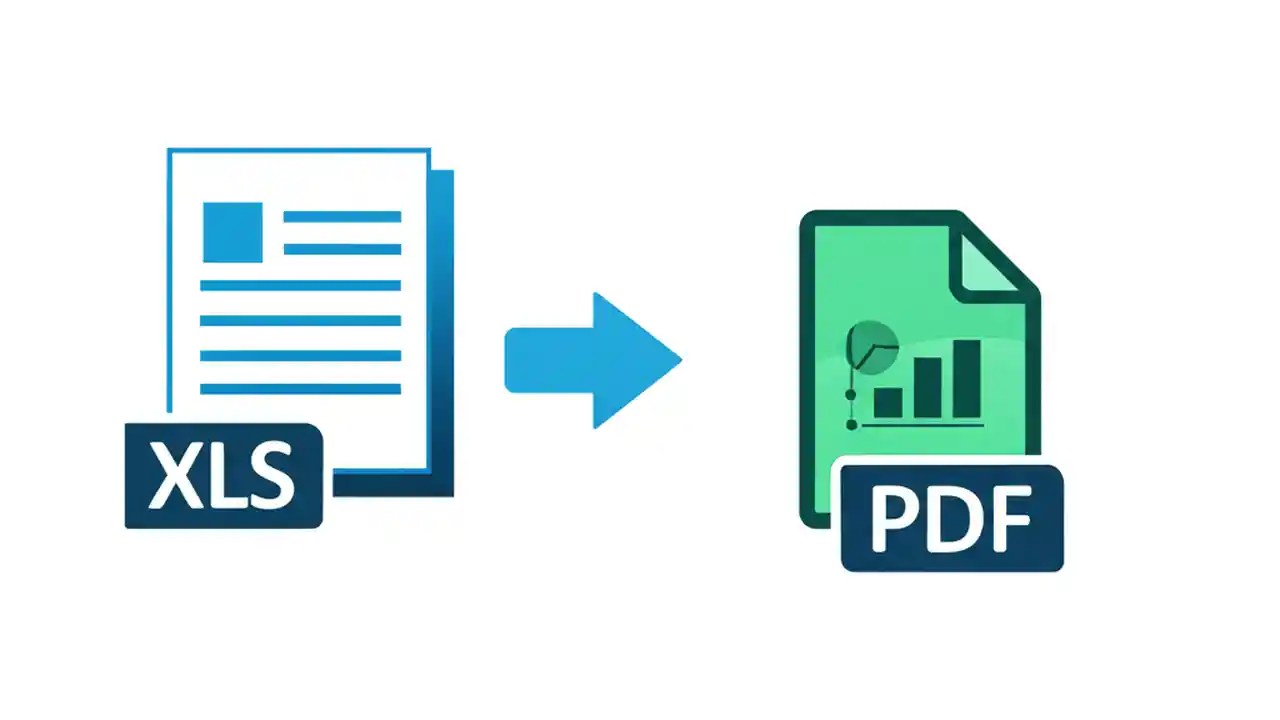 XLS

PDF