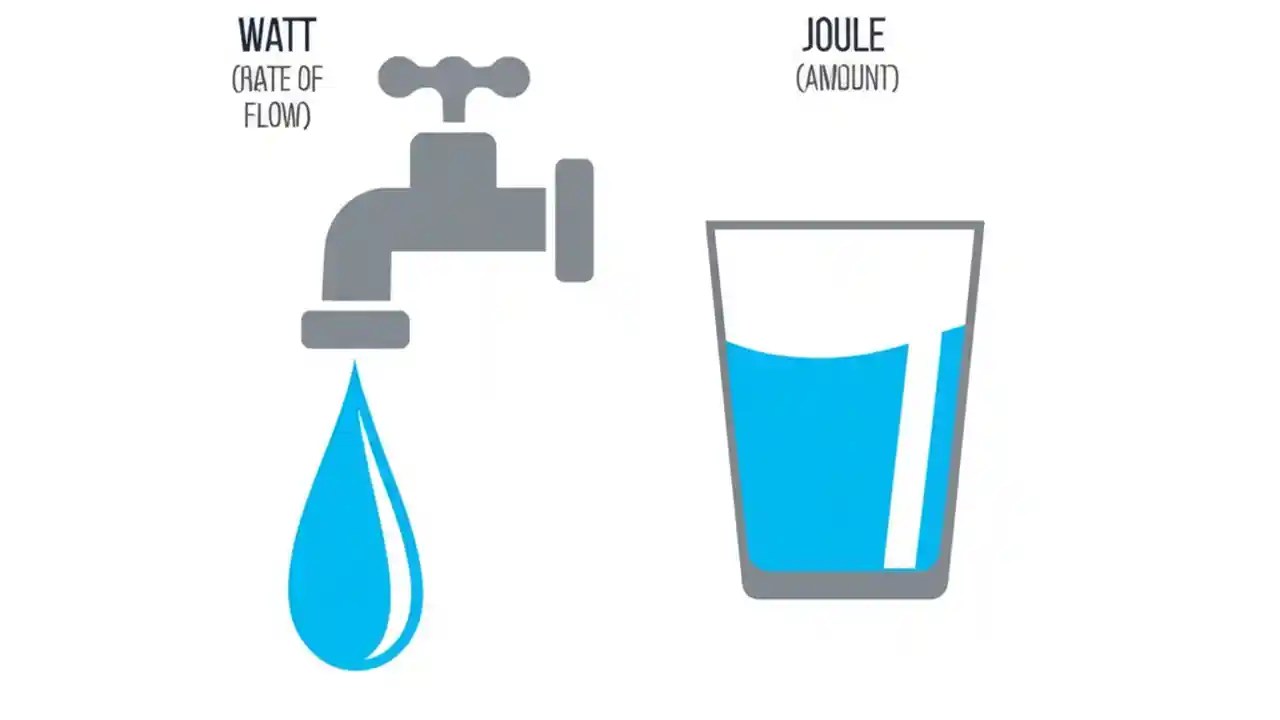 WATT
(RATE OF FLOW)

JOULE
(AMOUNT)