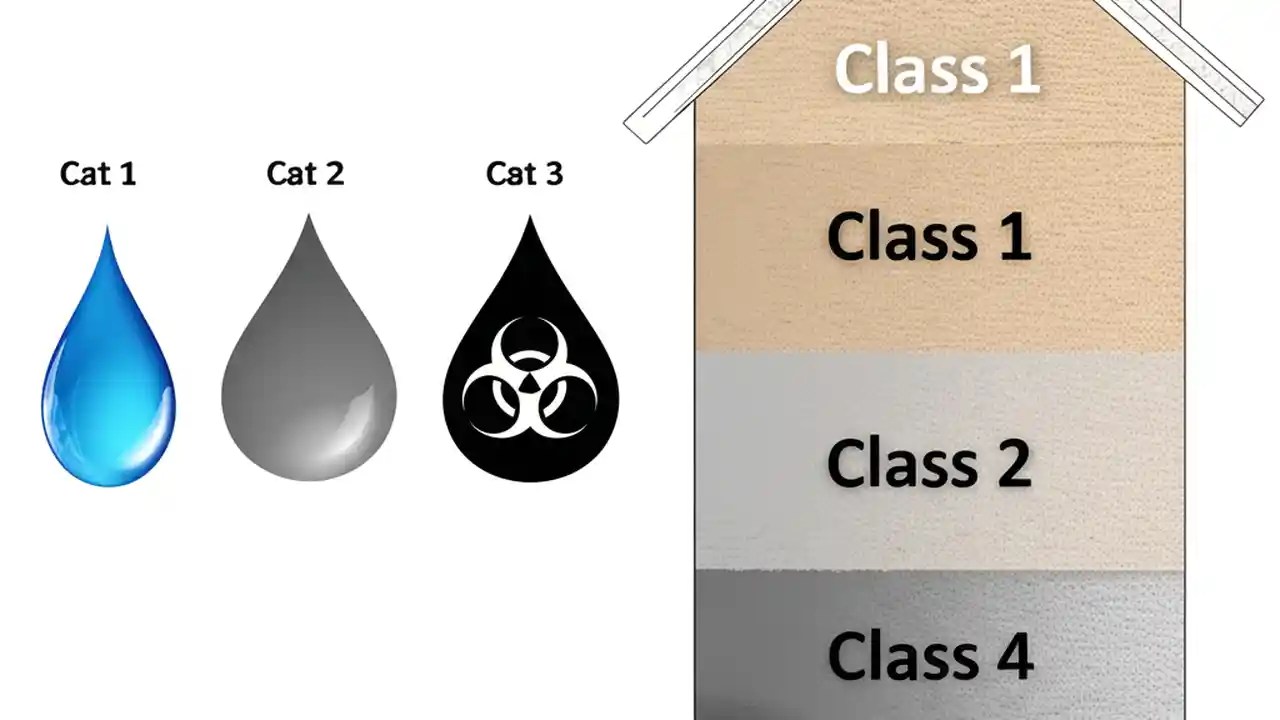 Cat 1

Cat 2

Cat 3

Class 1

Class 1

Class 2

Class 4