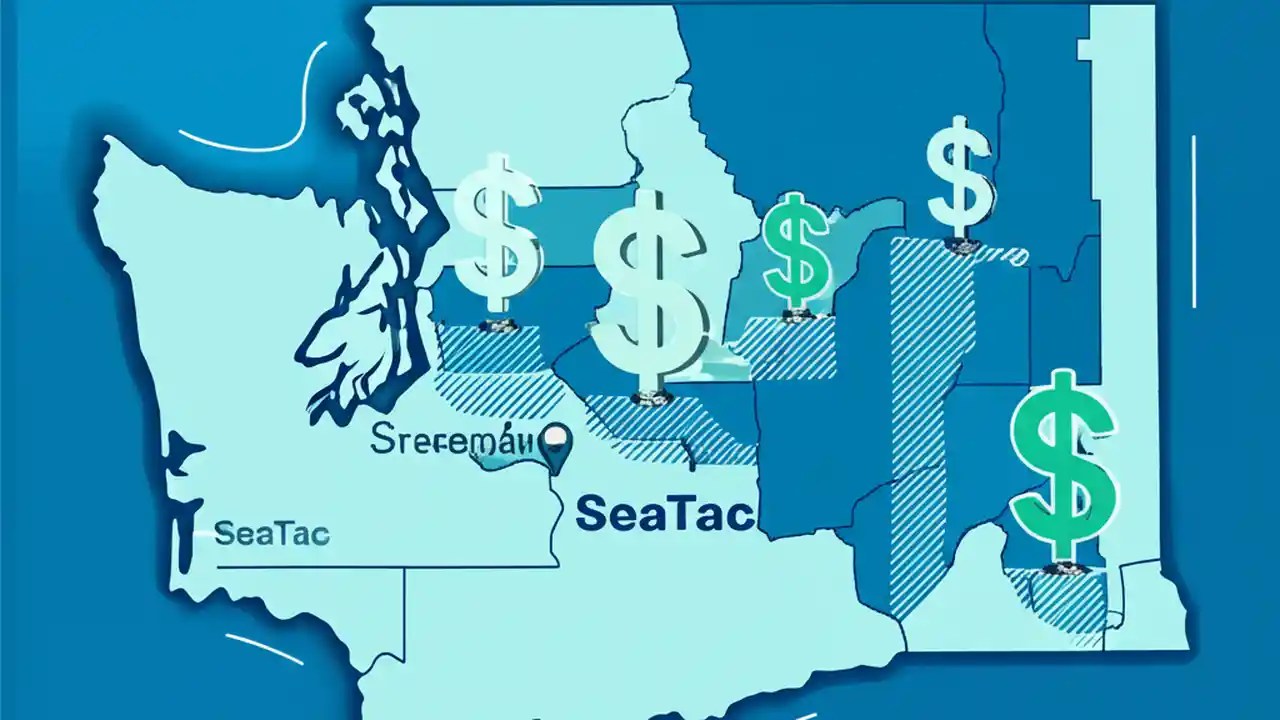 $ $ $ $ $

Srefemáu

SeaTac

SeaTac