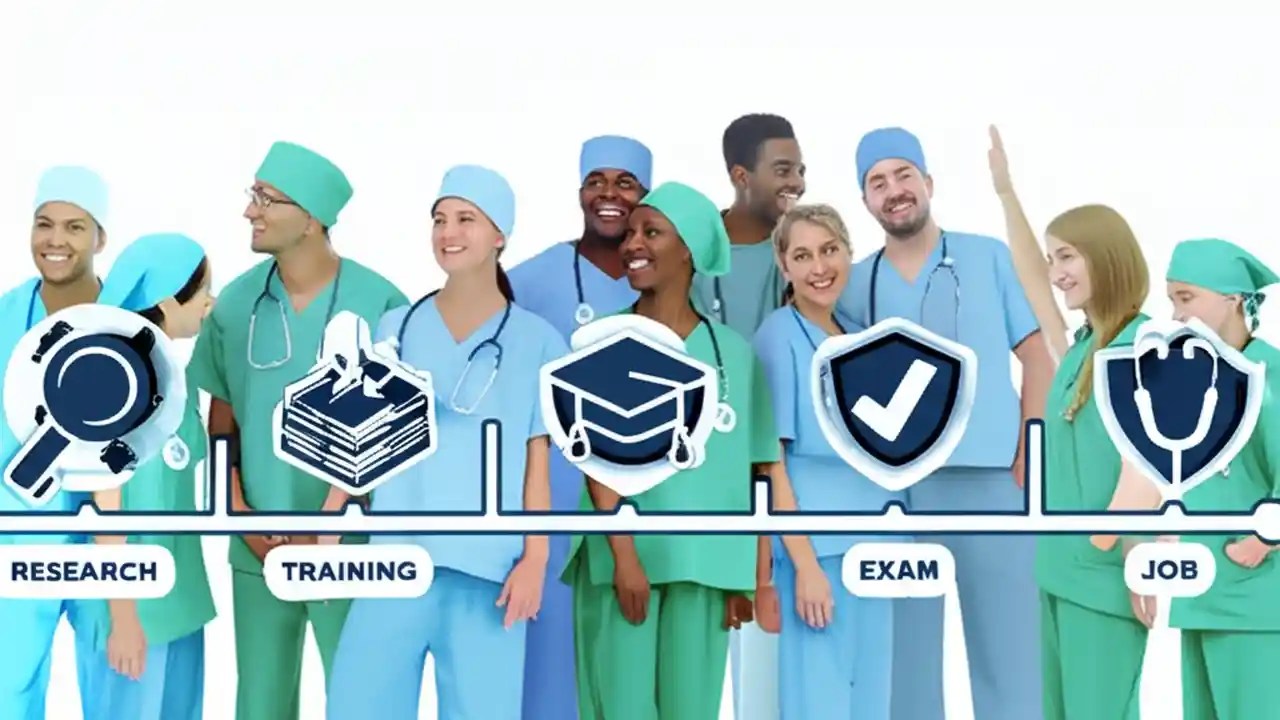 RESEARCH
TRAINING
EXAM
JOB