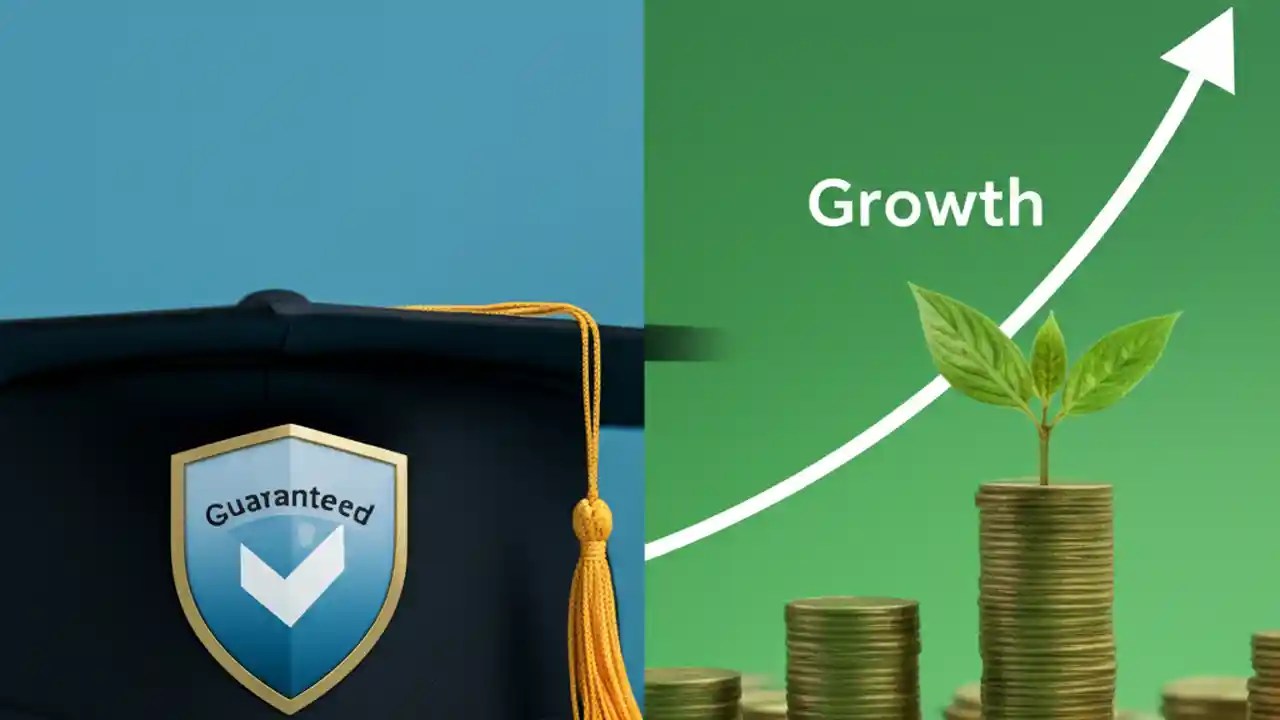 Guaranteed

Growth