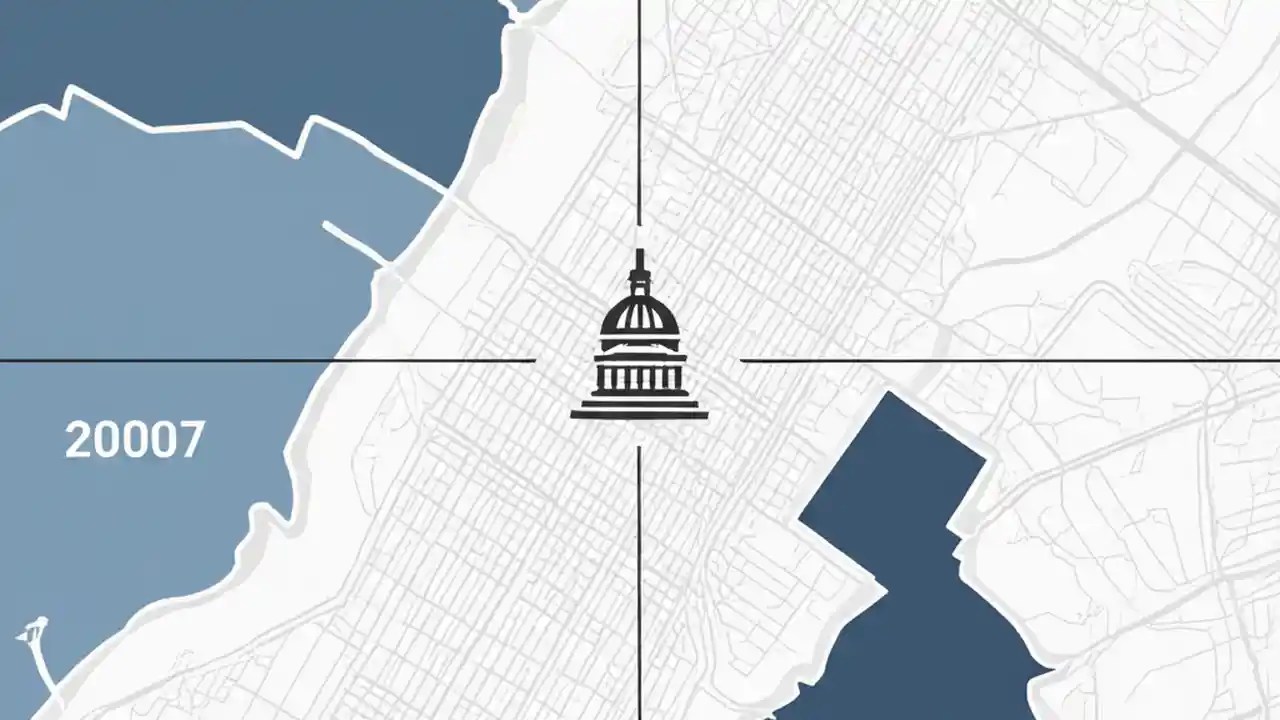 20007