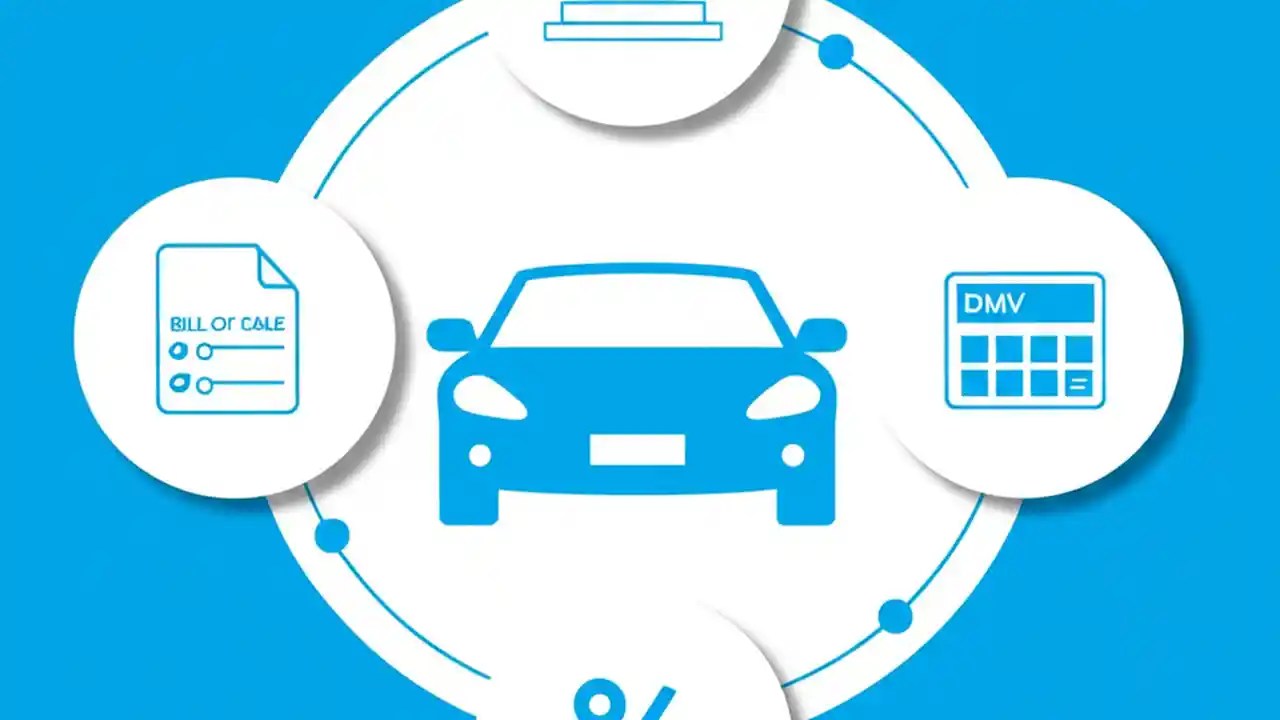 BILL OF CALE

DMV

%