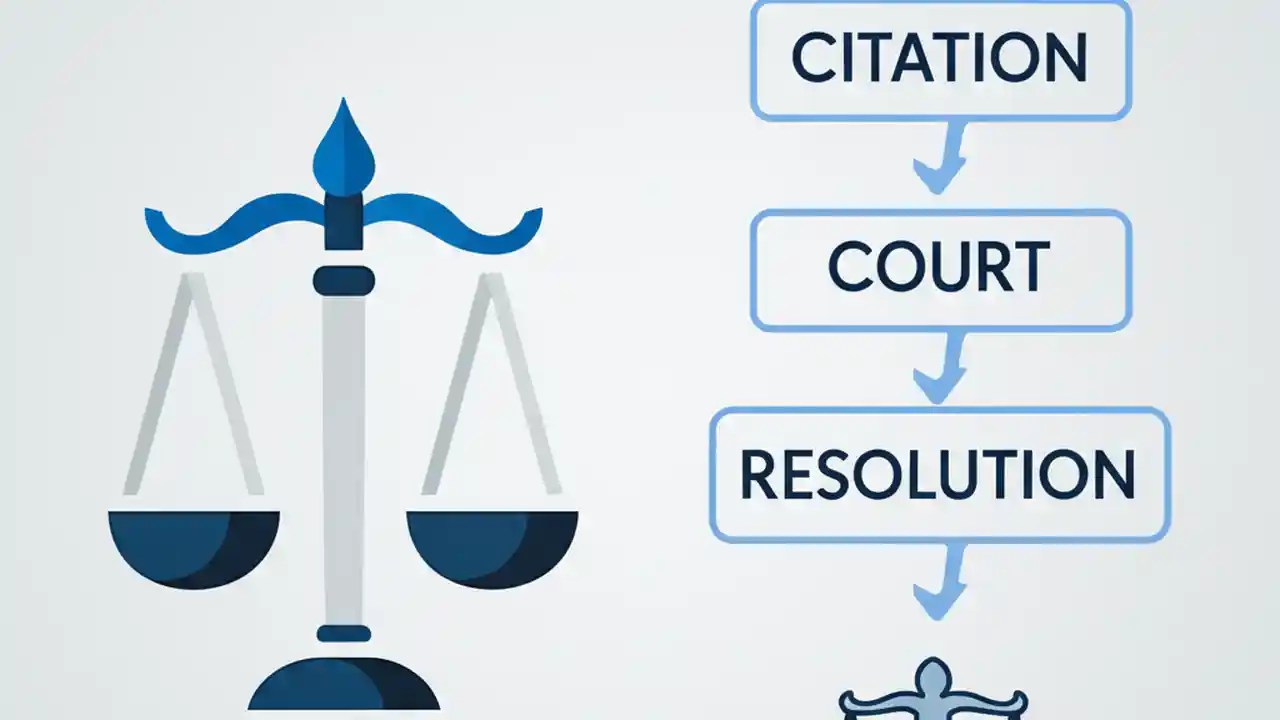 CITATION

COURT

RESOLUTION