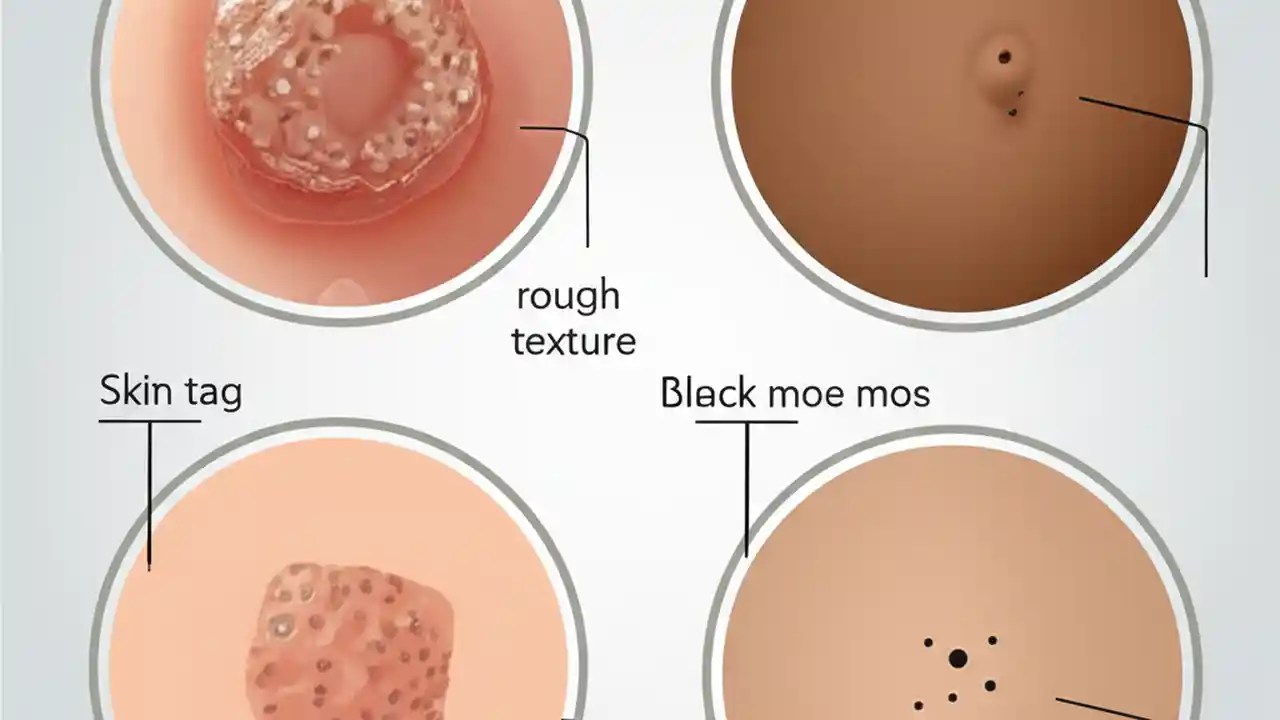 rough texture

Skin tag

Black moe mos