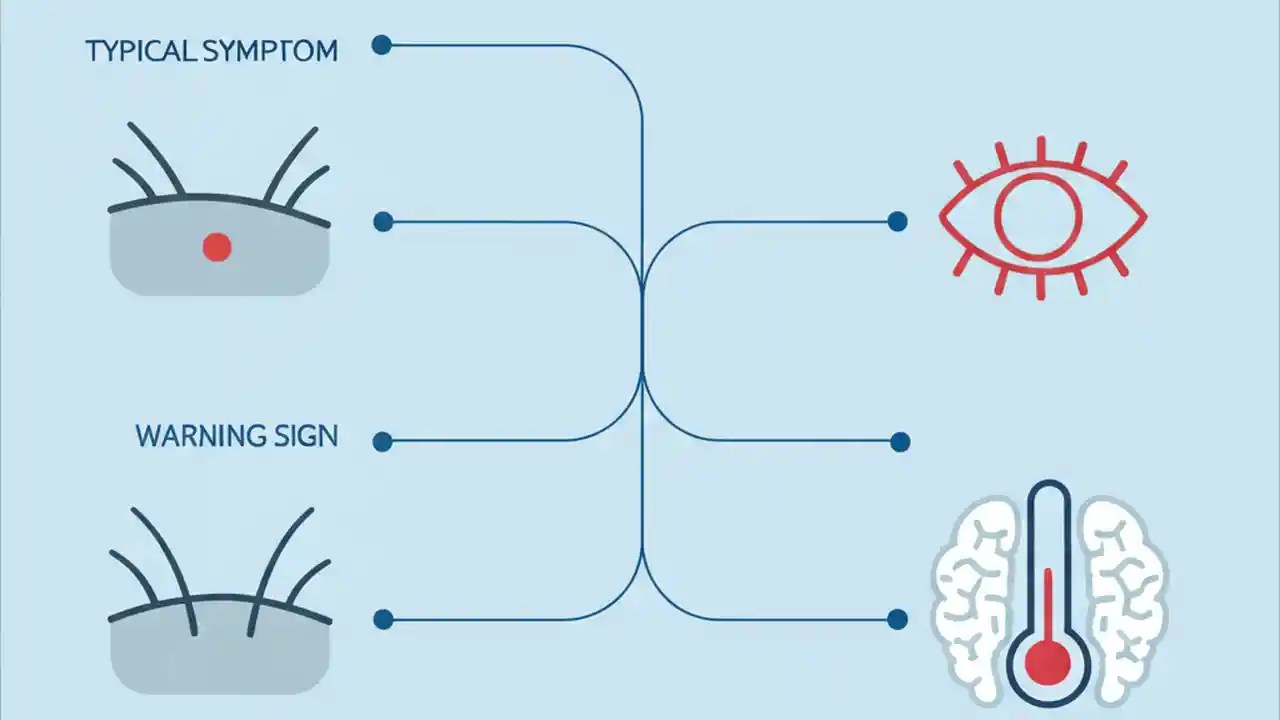 TYPICAL SYMPTOM

WARNING SIGN