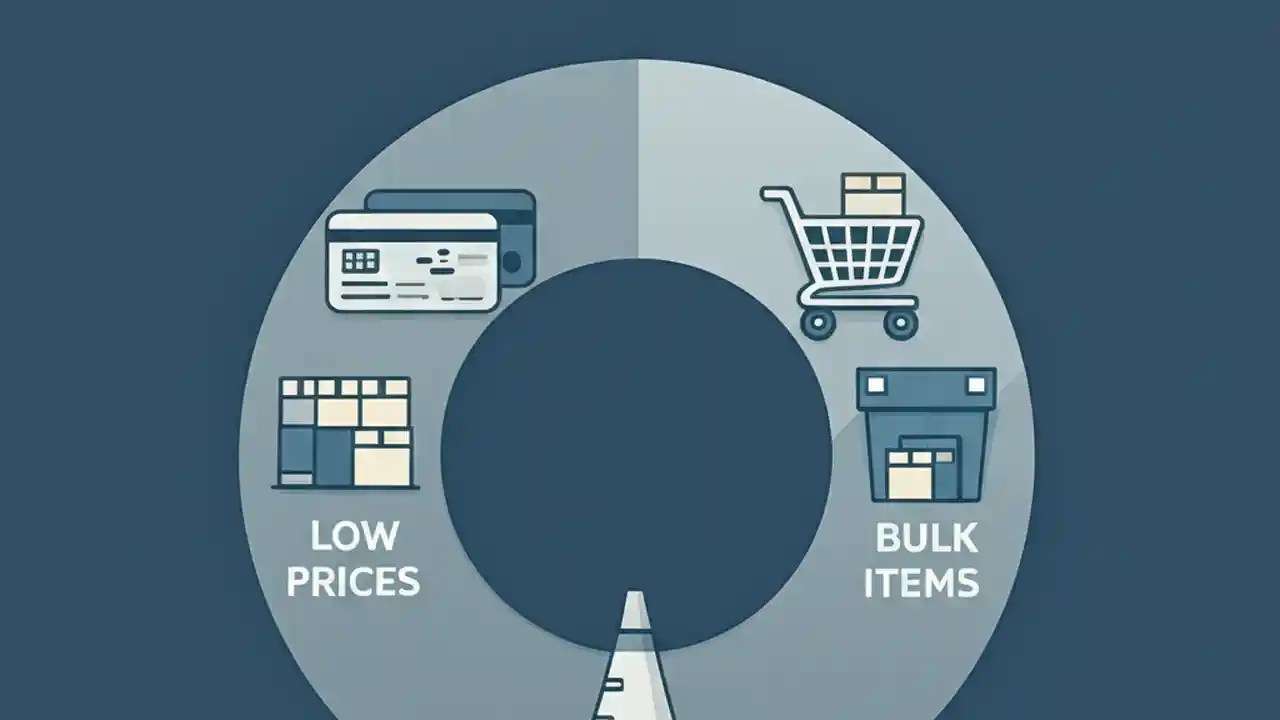 LOW PRICES

BULK ITEMS