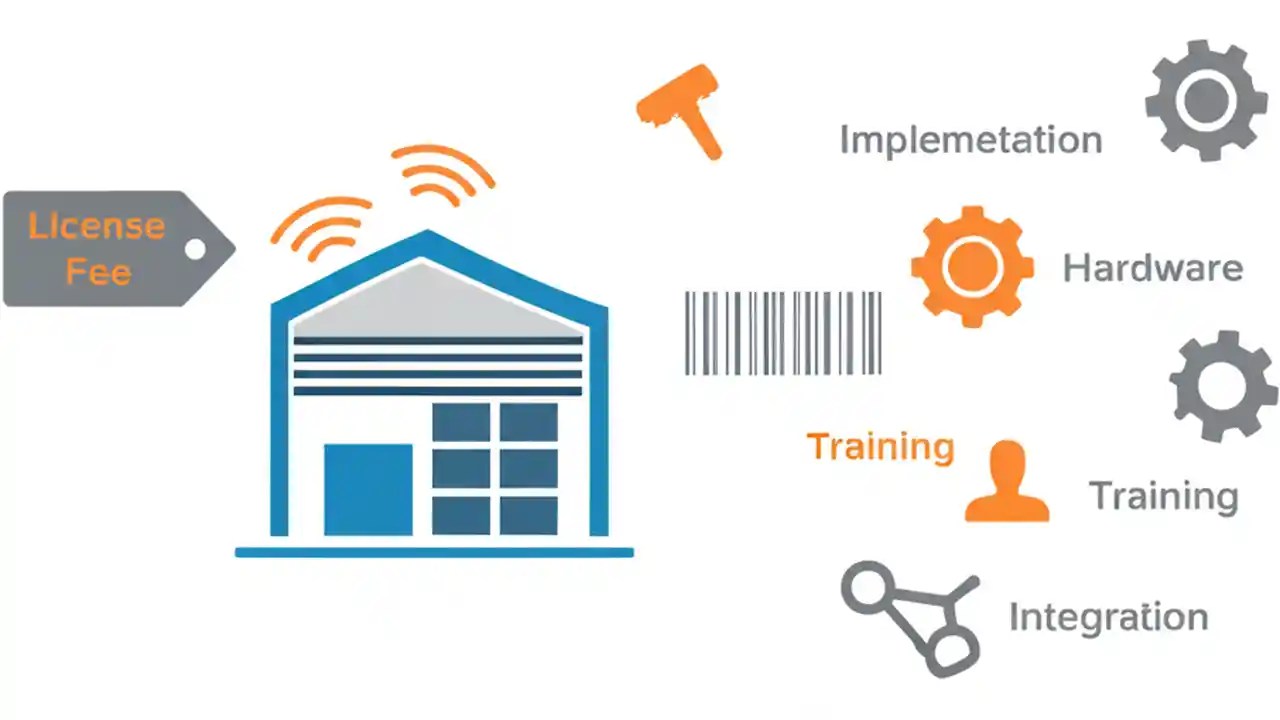 LIcense Fee

Implemetation

Hardware

Training

Training

Integration