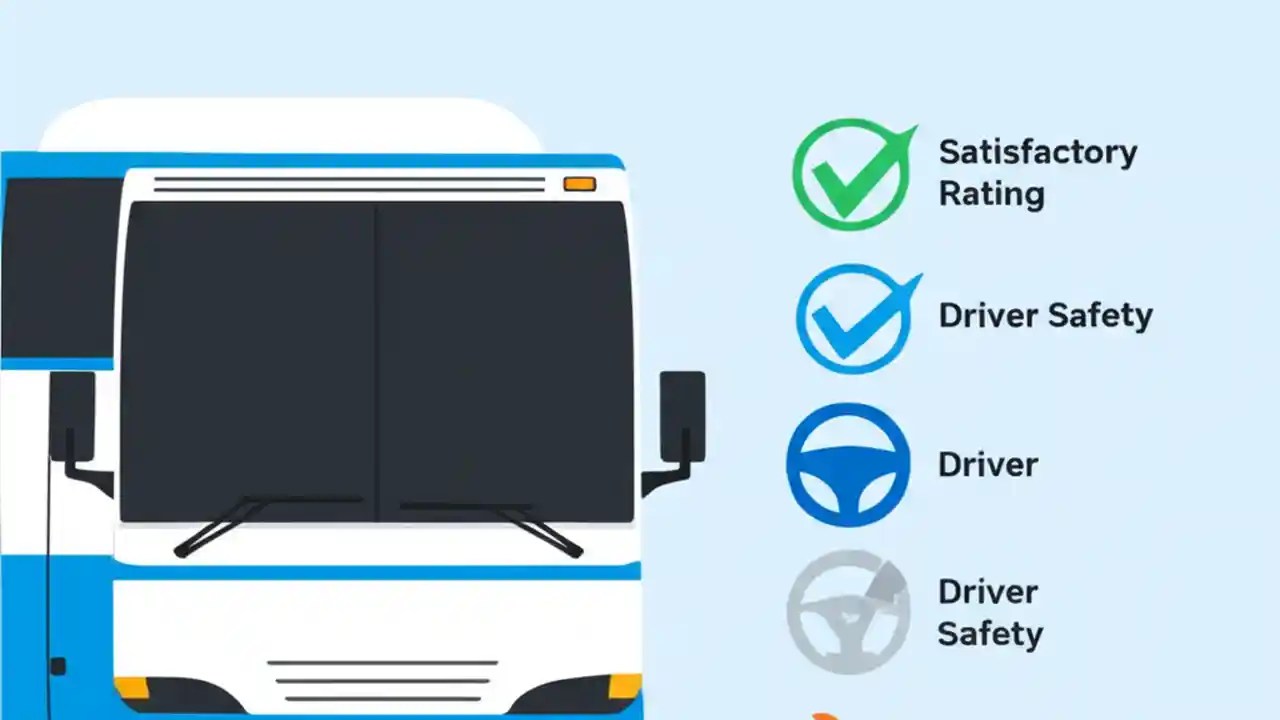 Satisfactory Rating

Driver Safety

Driver

Driver Safety