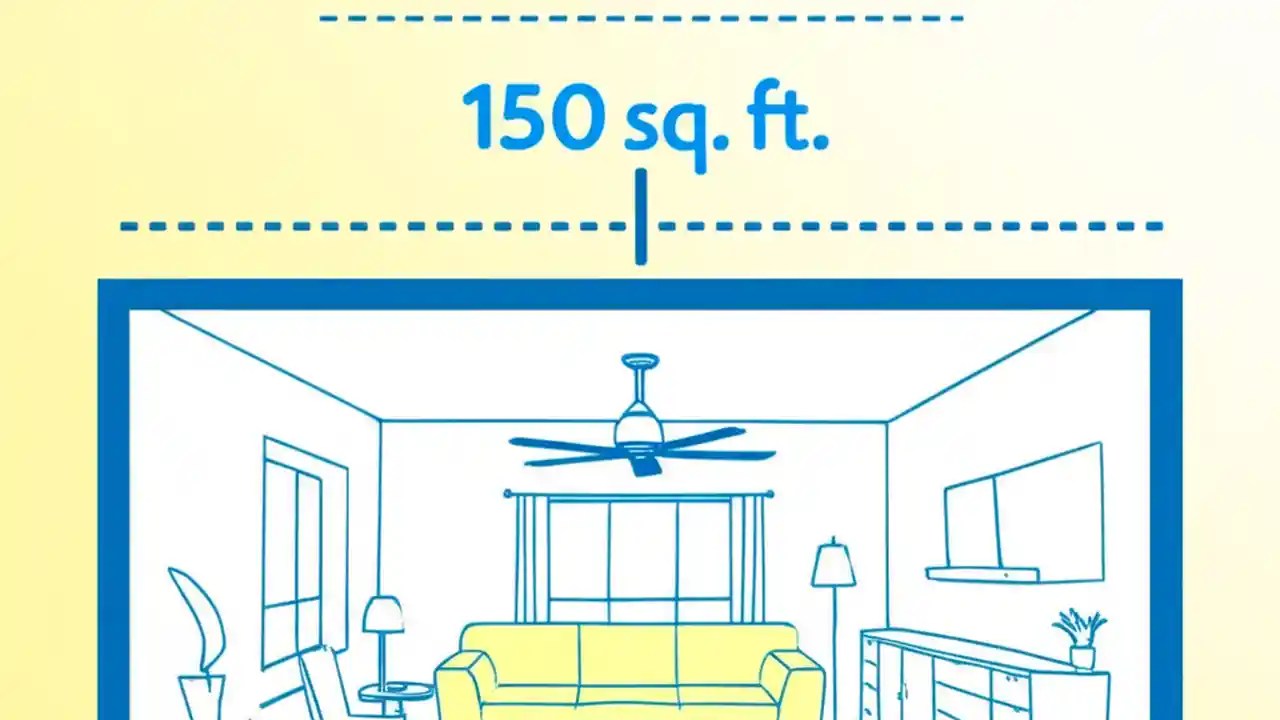 150 sq. ft.