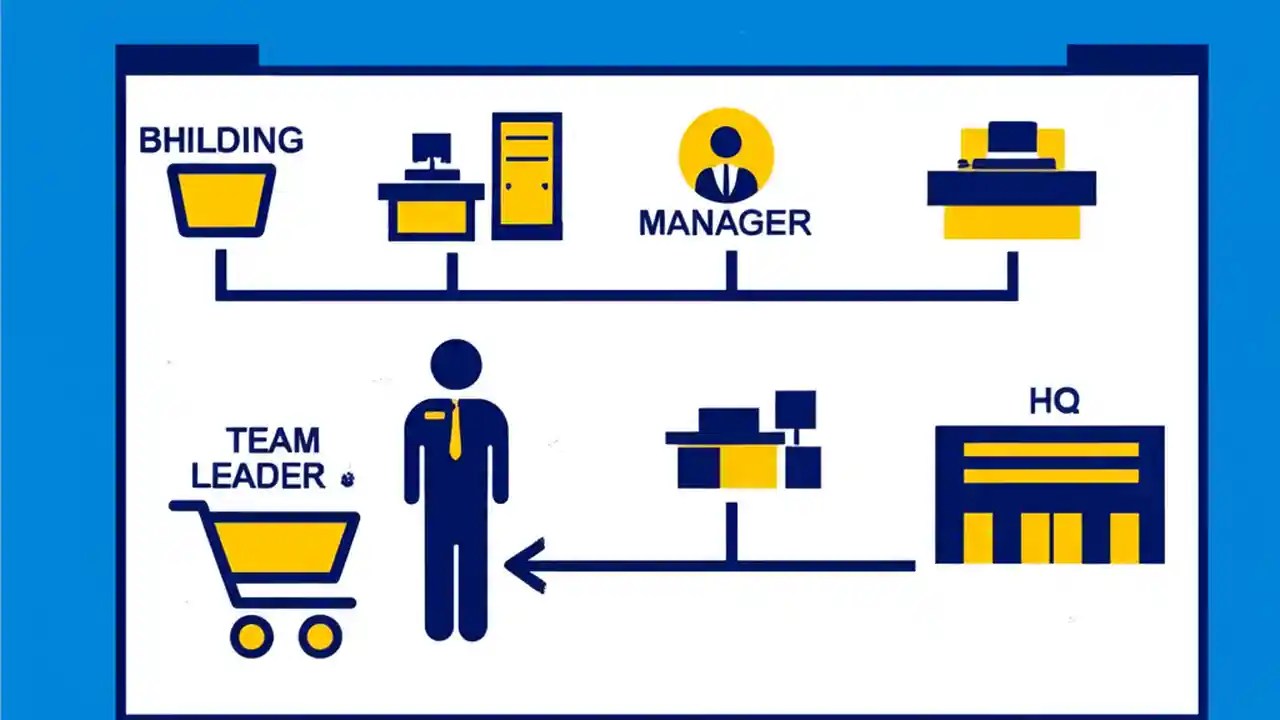 BHILDING

MANAGER

TEAM LEADER

HQ