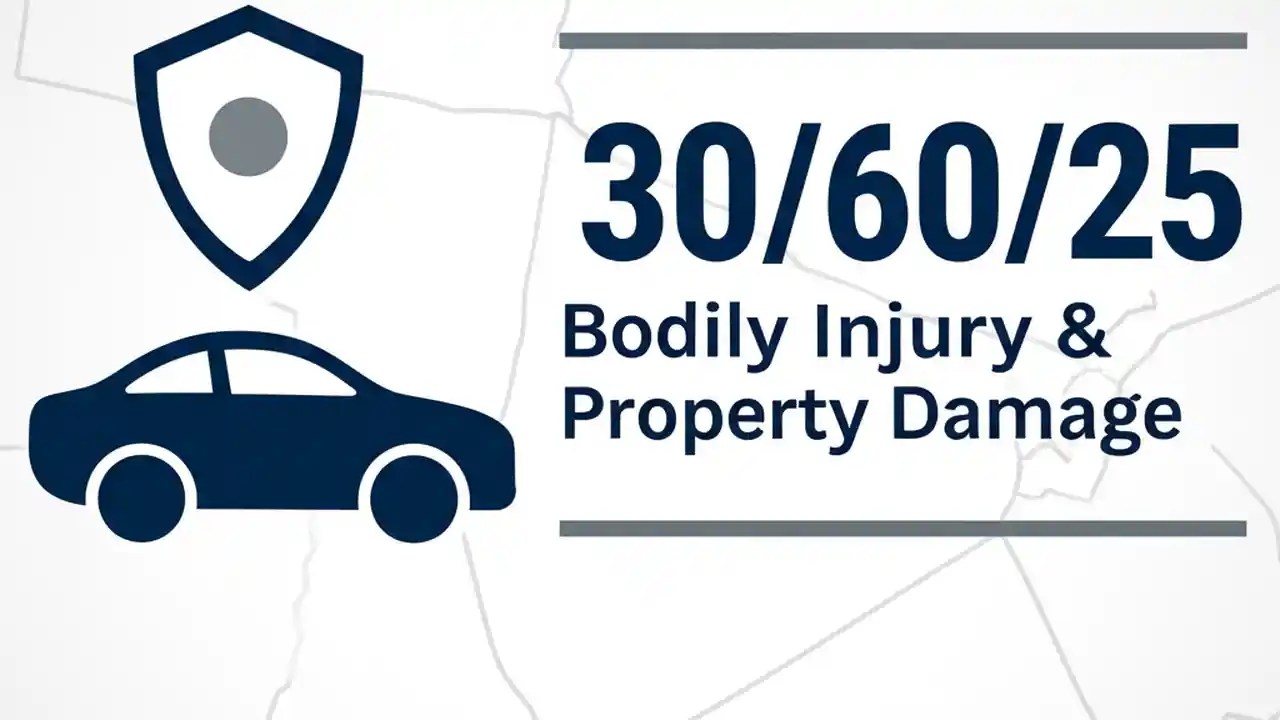 30/60/25

Bodily Injury & Property Damage