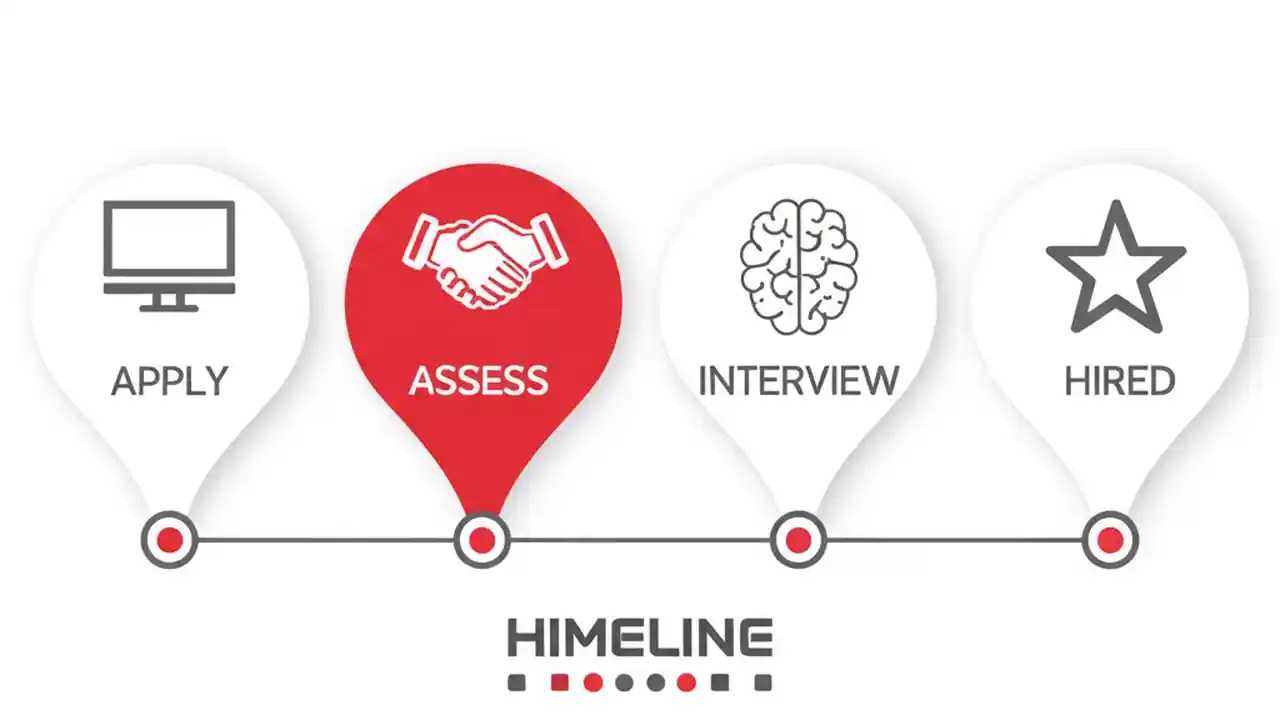 APPLY

ASSESS

INTERVIEW

HIRED

HIMELINE