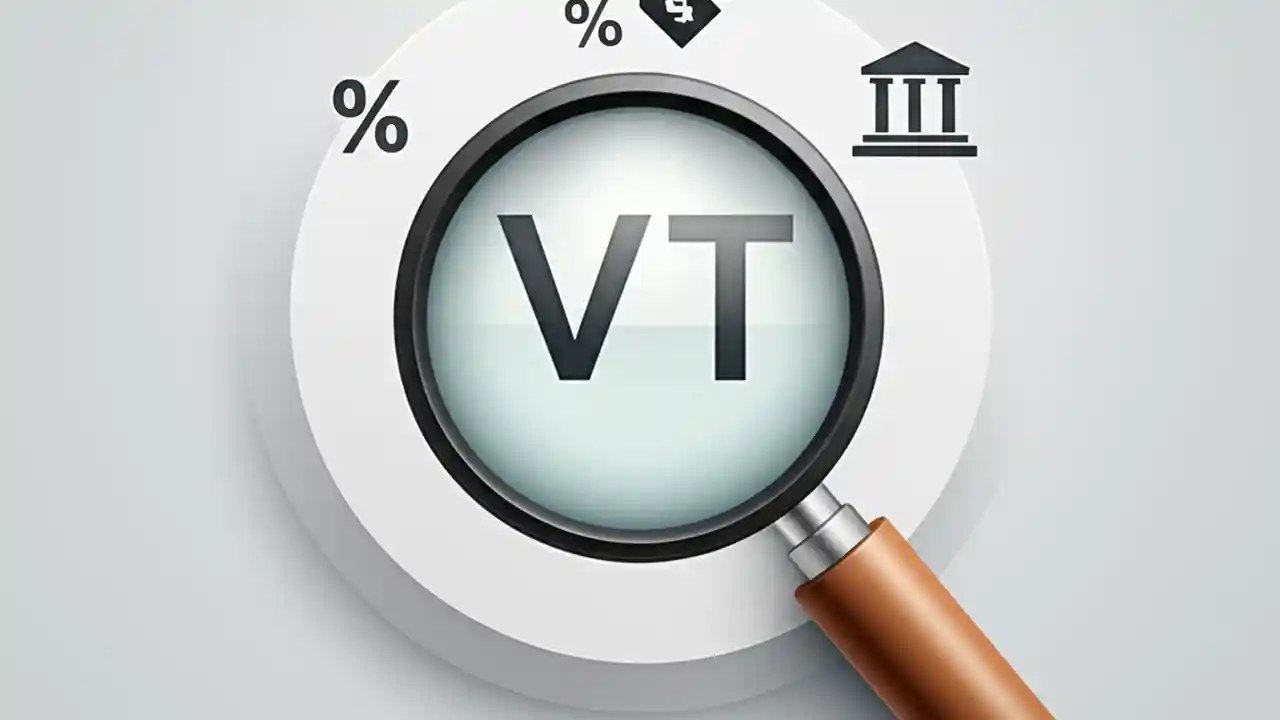 %
%
VT