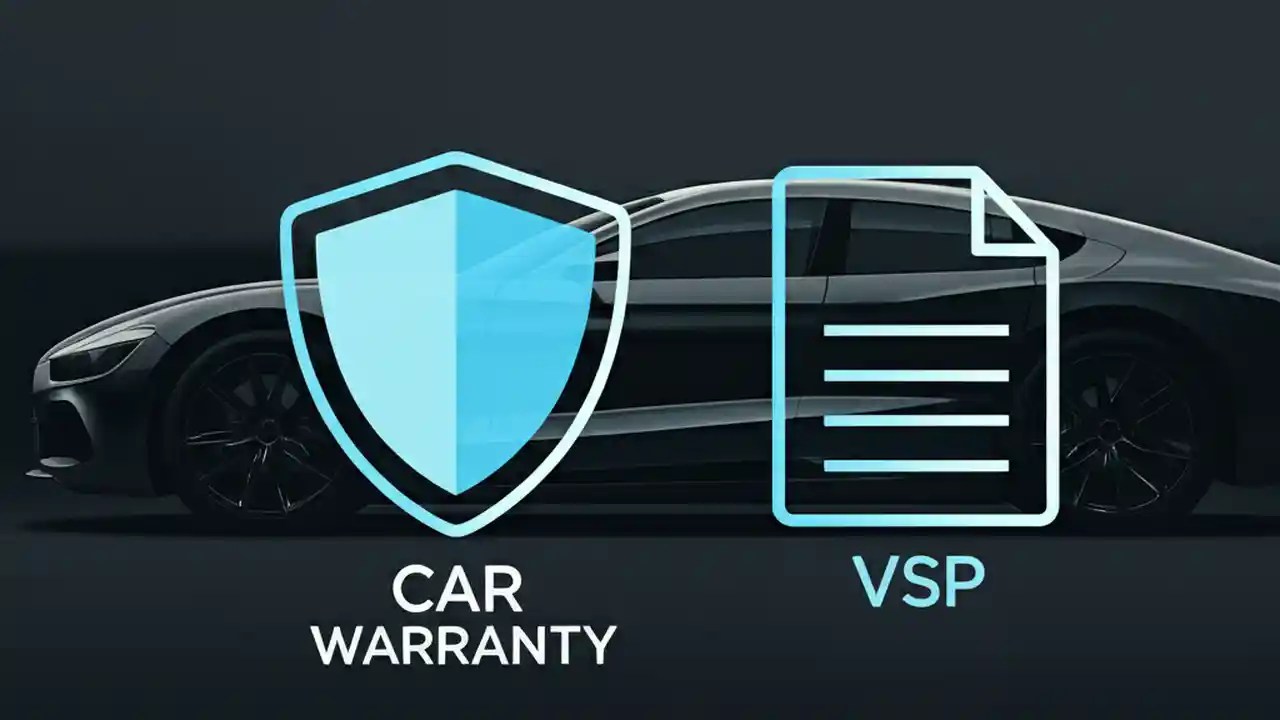 CAR
WARRANTY

VSP