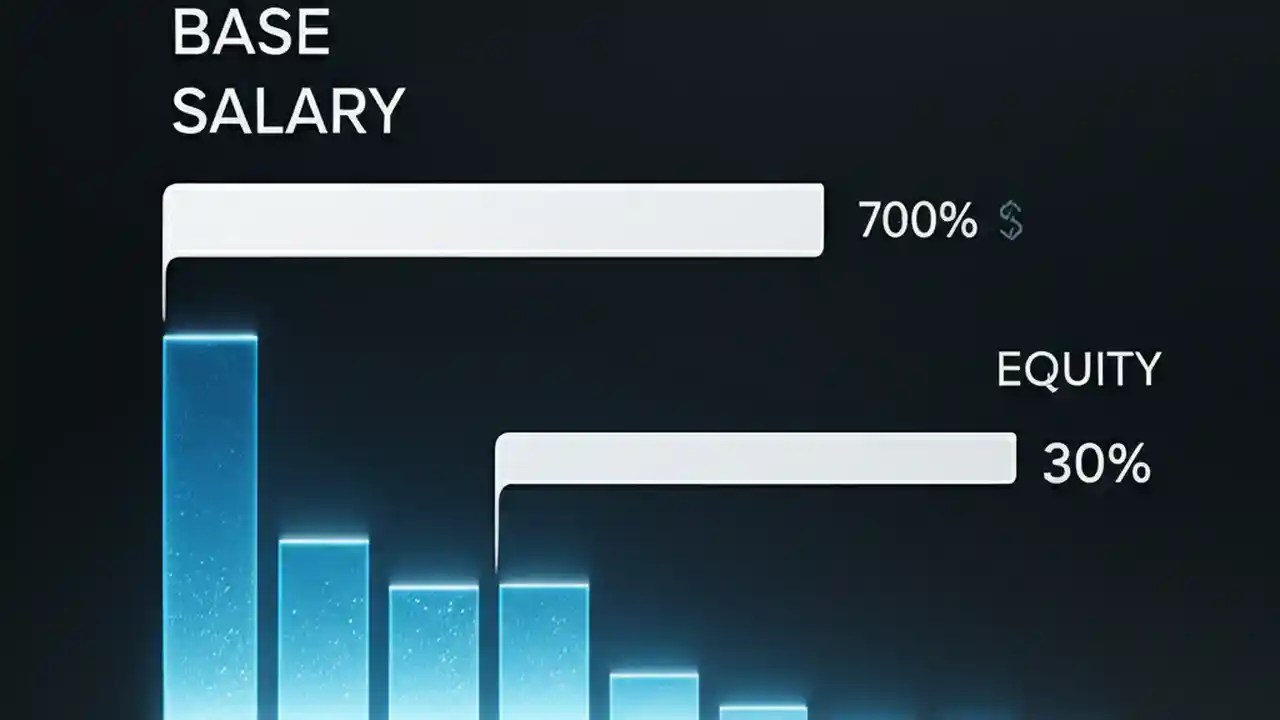 BASE SALARY

700% $

EQUITY

30%