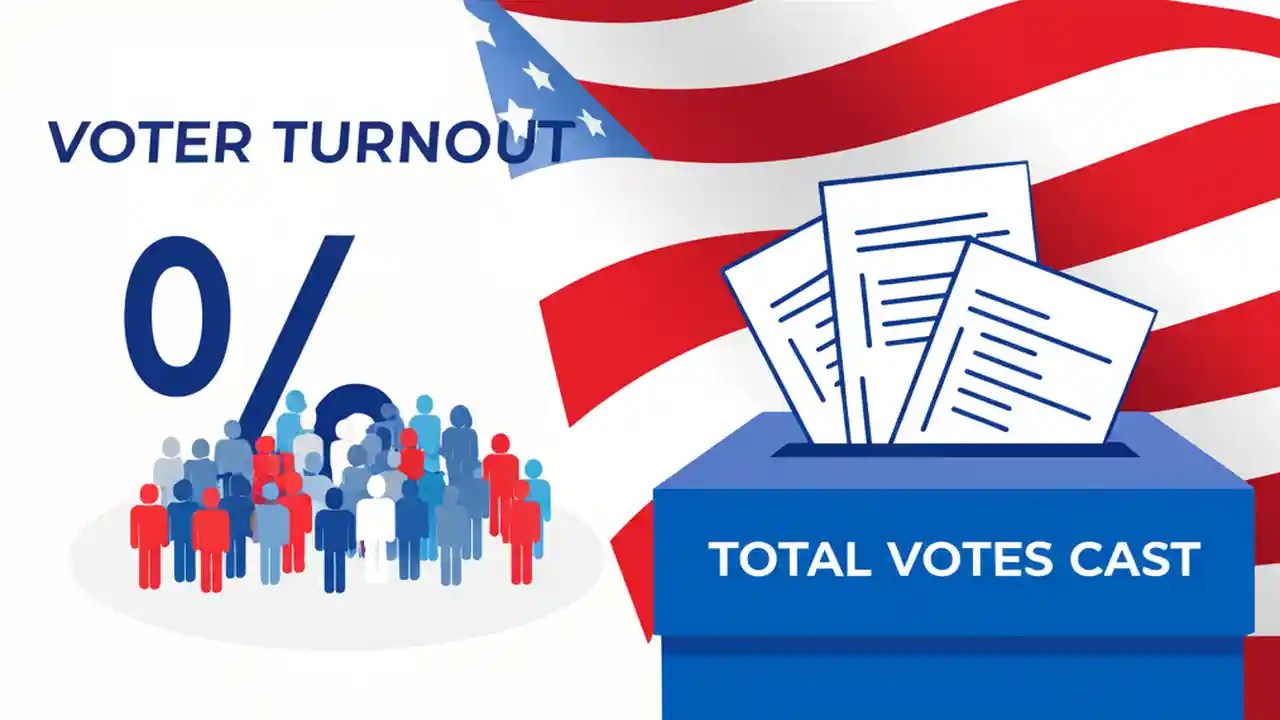 VOTER TURNOUT

%

TOTAL VOTES CAST