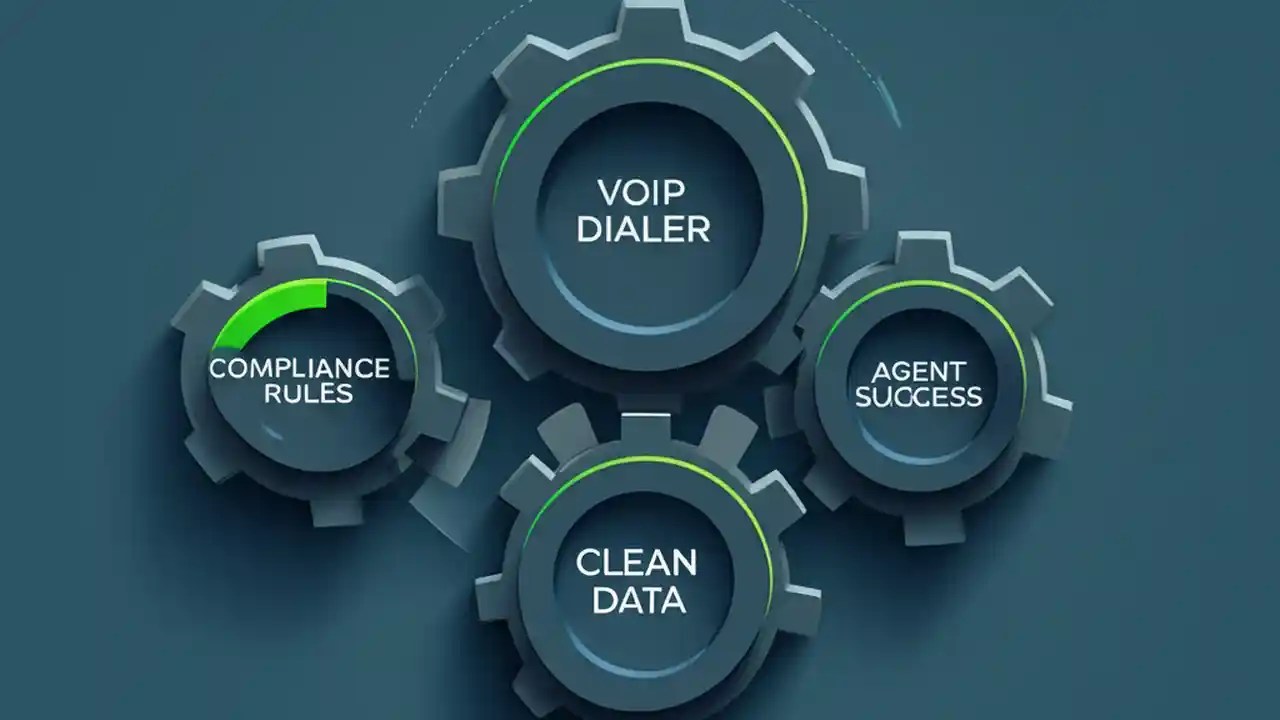 VOIP DIALER

COMPLIANCE RULES

AGENT SUCCESS

CLEAN DATA