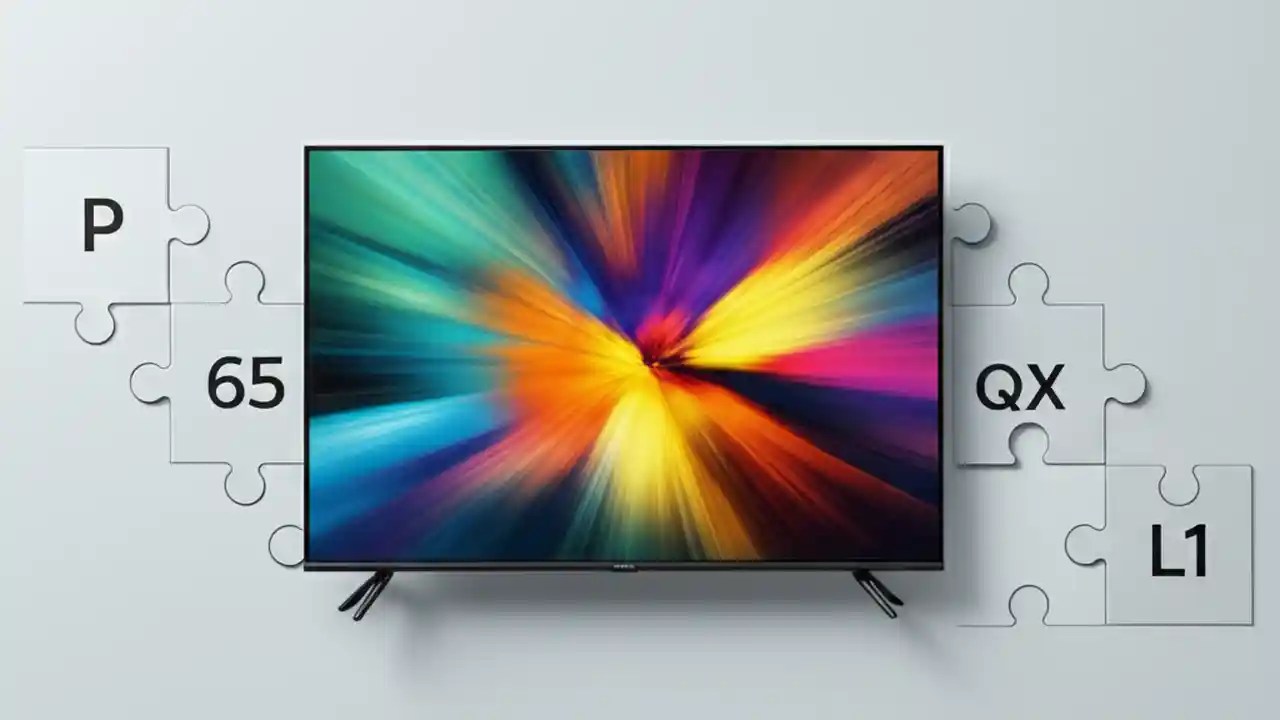 P

65

QX

L1