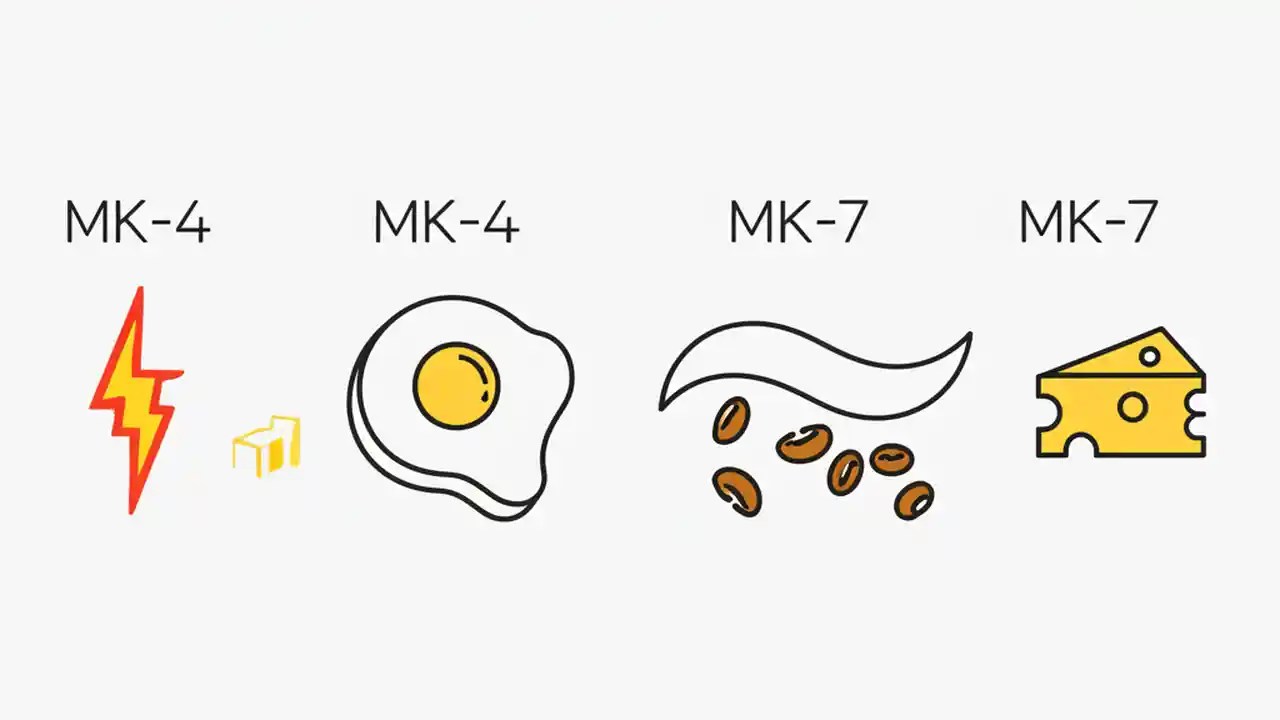 MK-4

MK-4

MK-7

MK-7